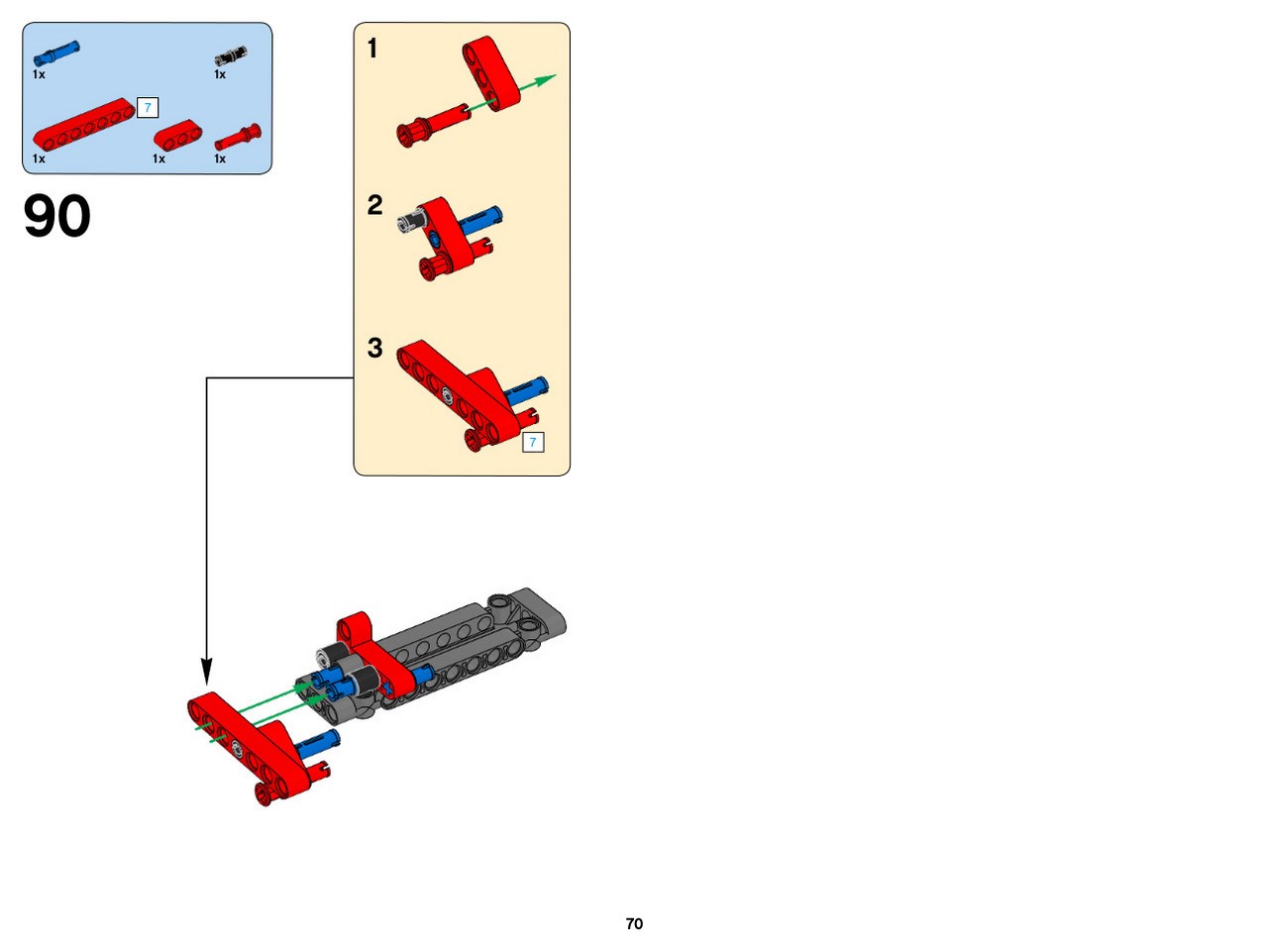 1x
1x
7
1x
1x
1x

90

1

2

3

7

70