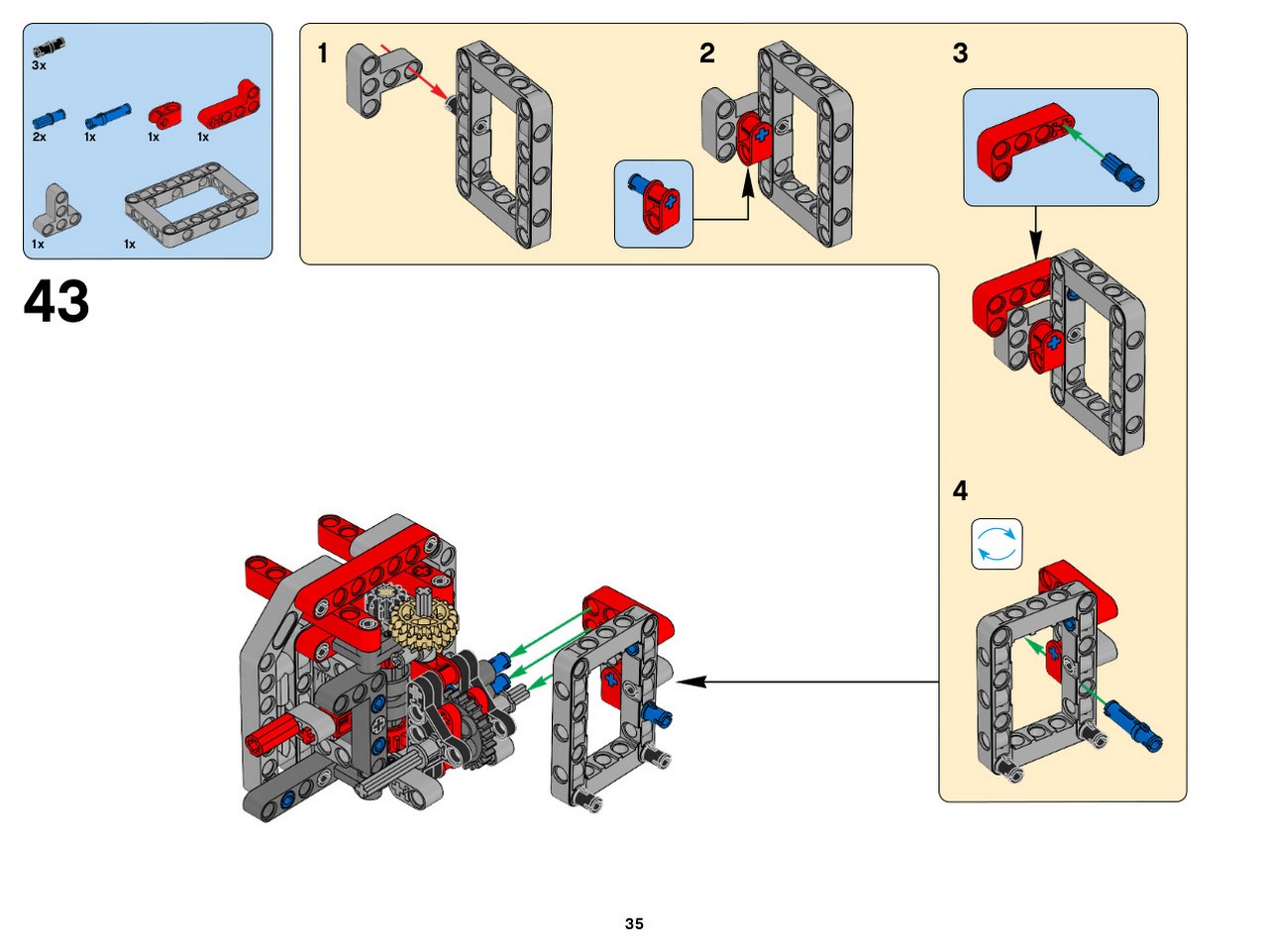 3x

2x 1x 1x 1x

1x 1x

43

1

2

3

4

35