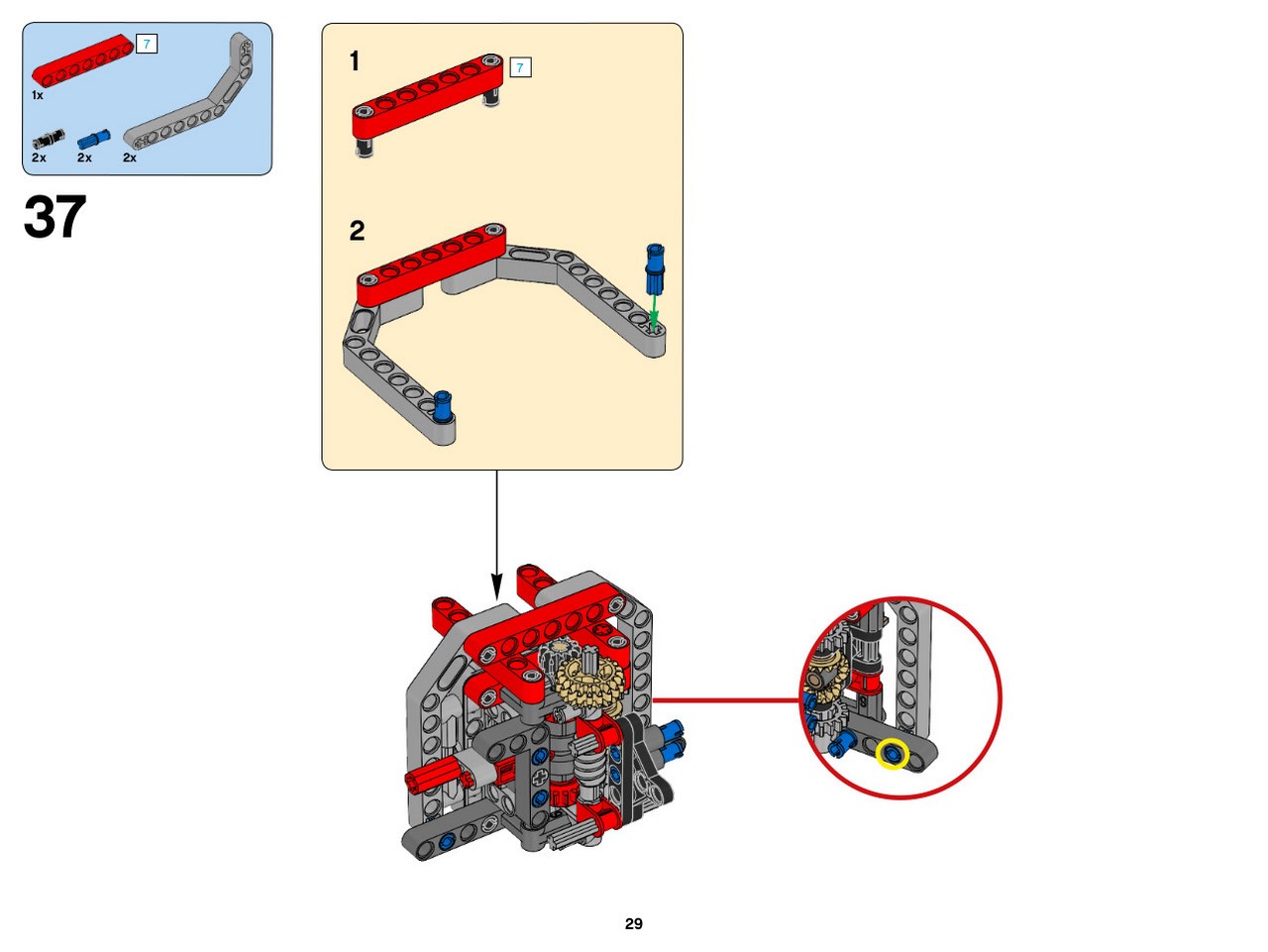 7
1x
2x 2x 2x
37

1
7

2

29