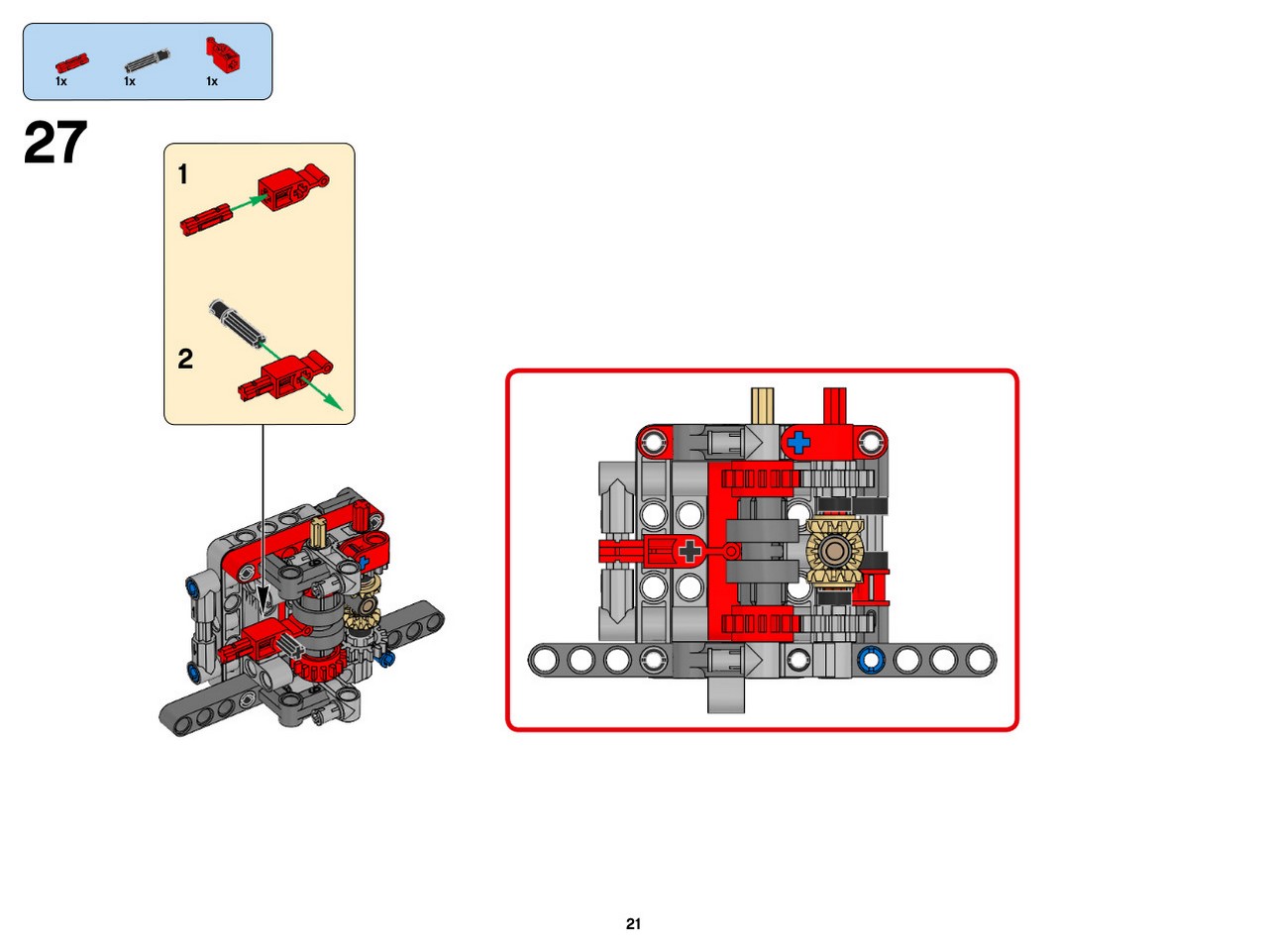 1x 1x 1x

27

1

2

21