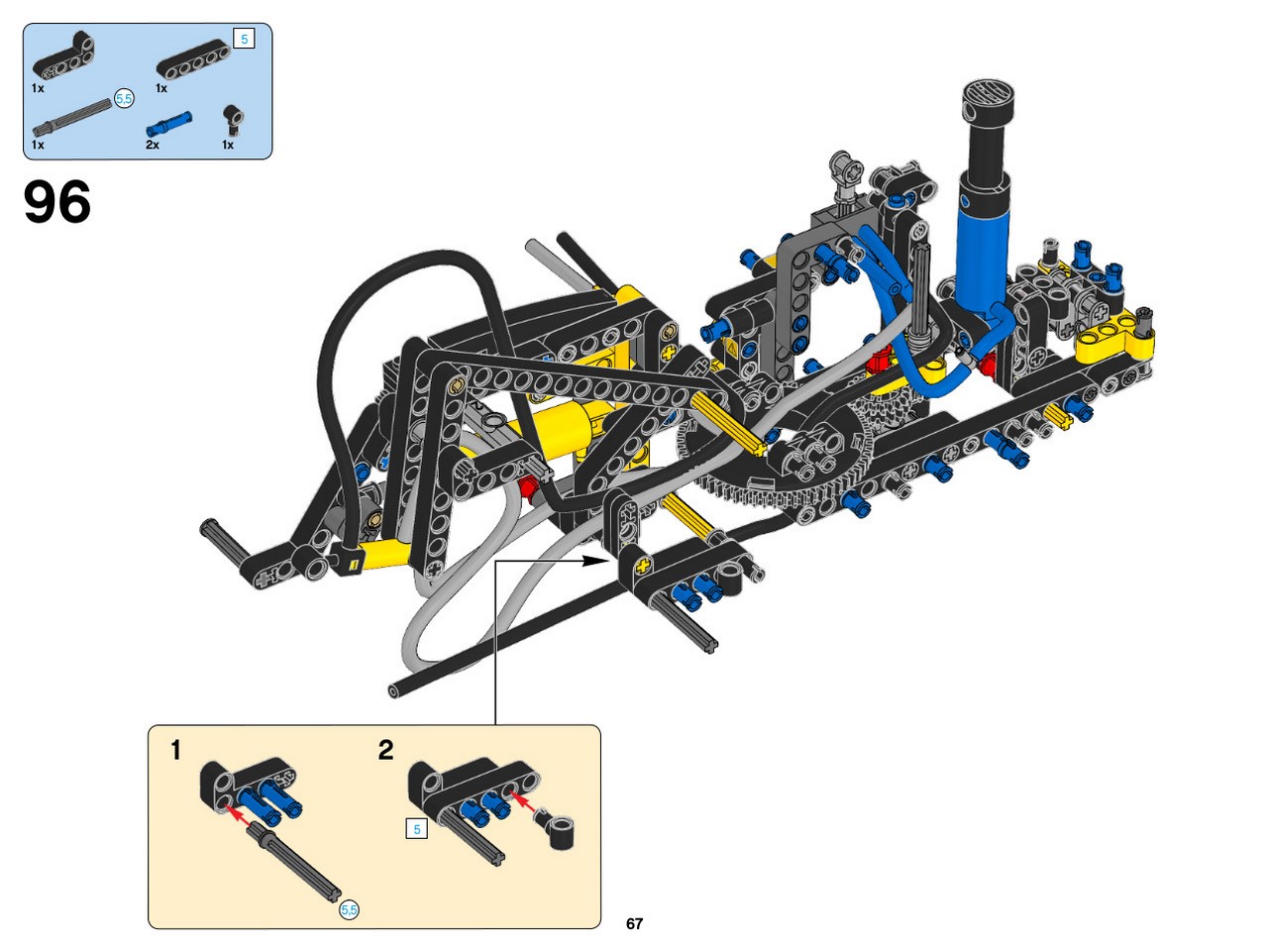 1x
5
1x
5.5
1x
2x
1x

96

1
2
5
5.5

67