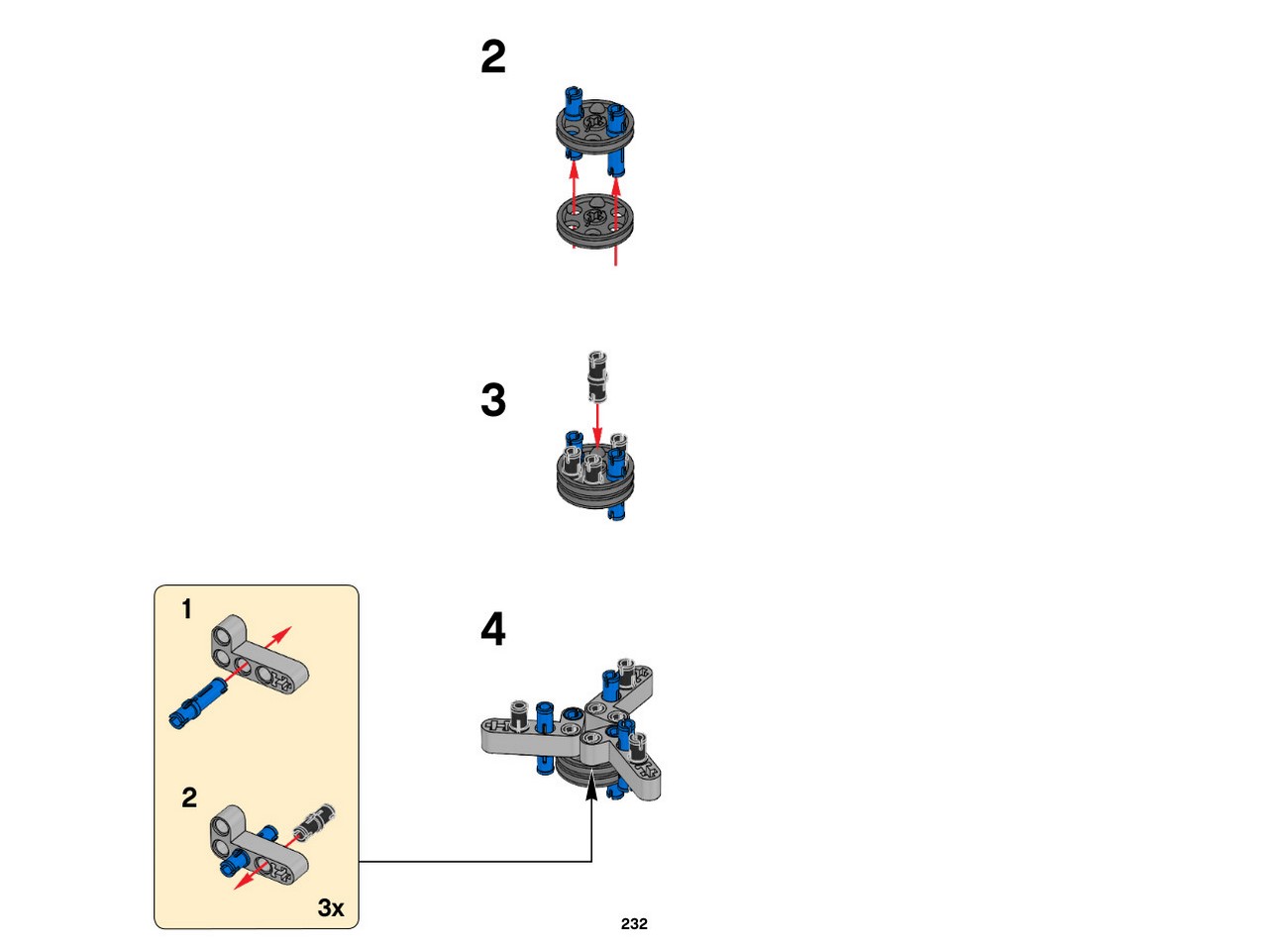 2

3

1

2

3x

4

232