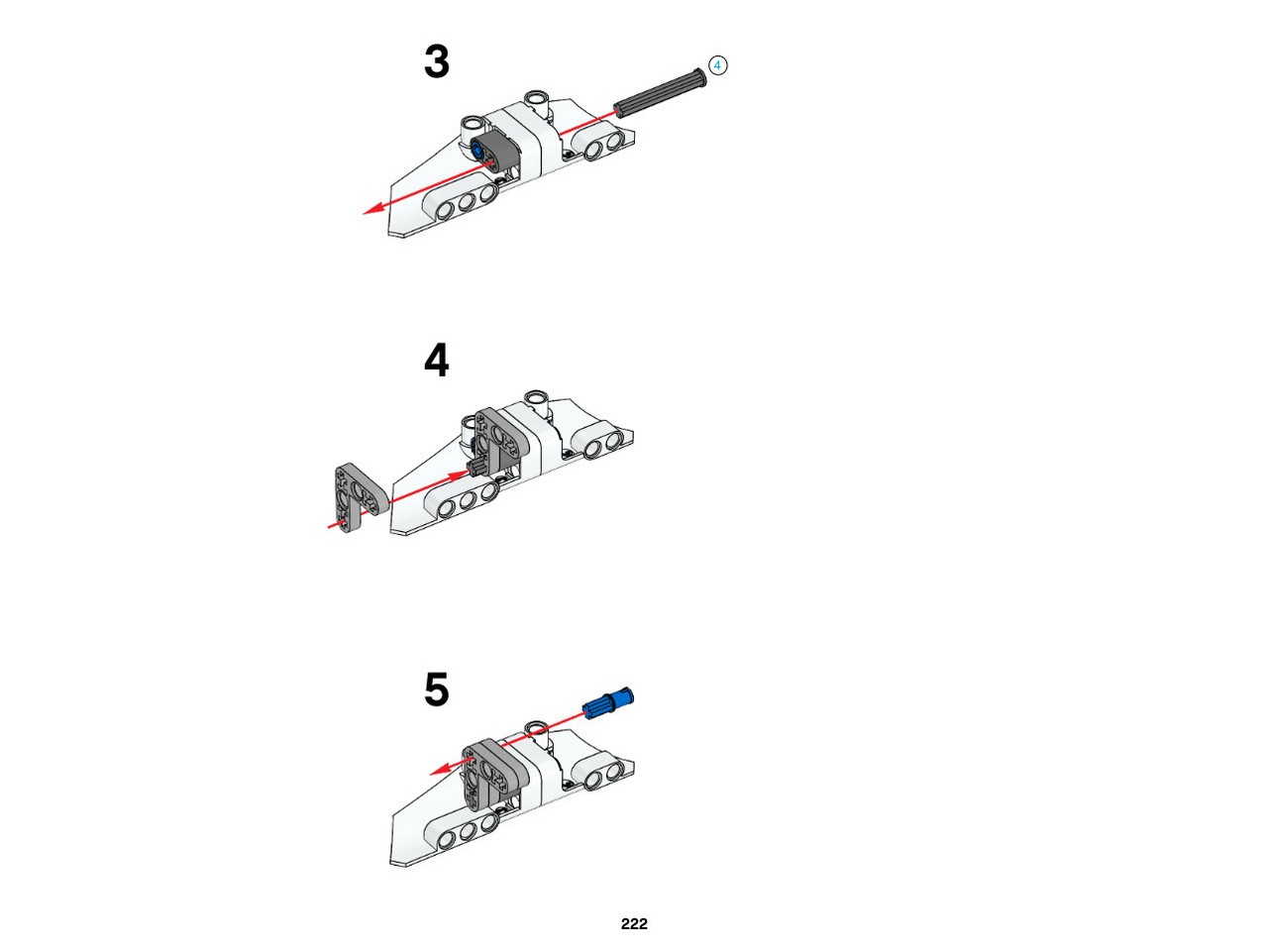 3

4

4

5

222