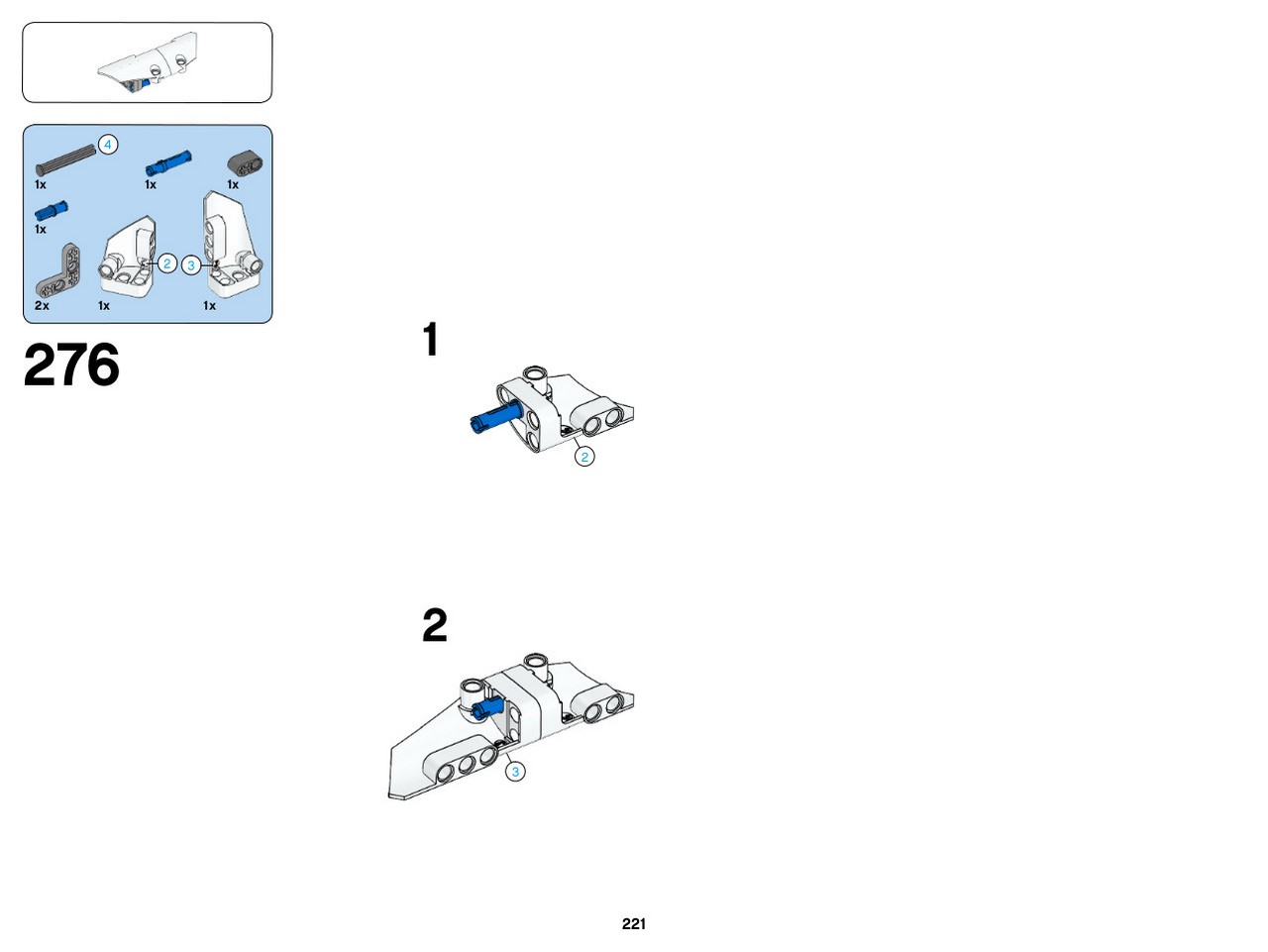 4
1x
1x
1x
1x
2
3
2x
1x
1x

276

1

2

2

3

221