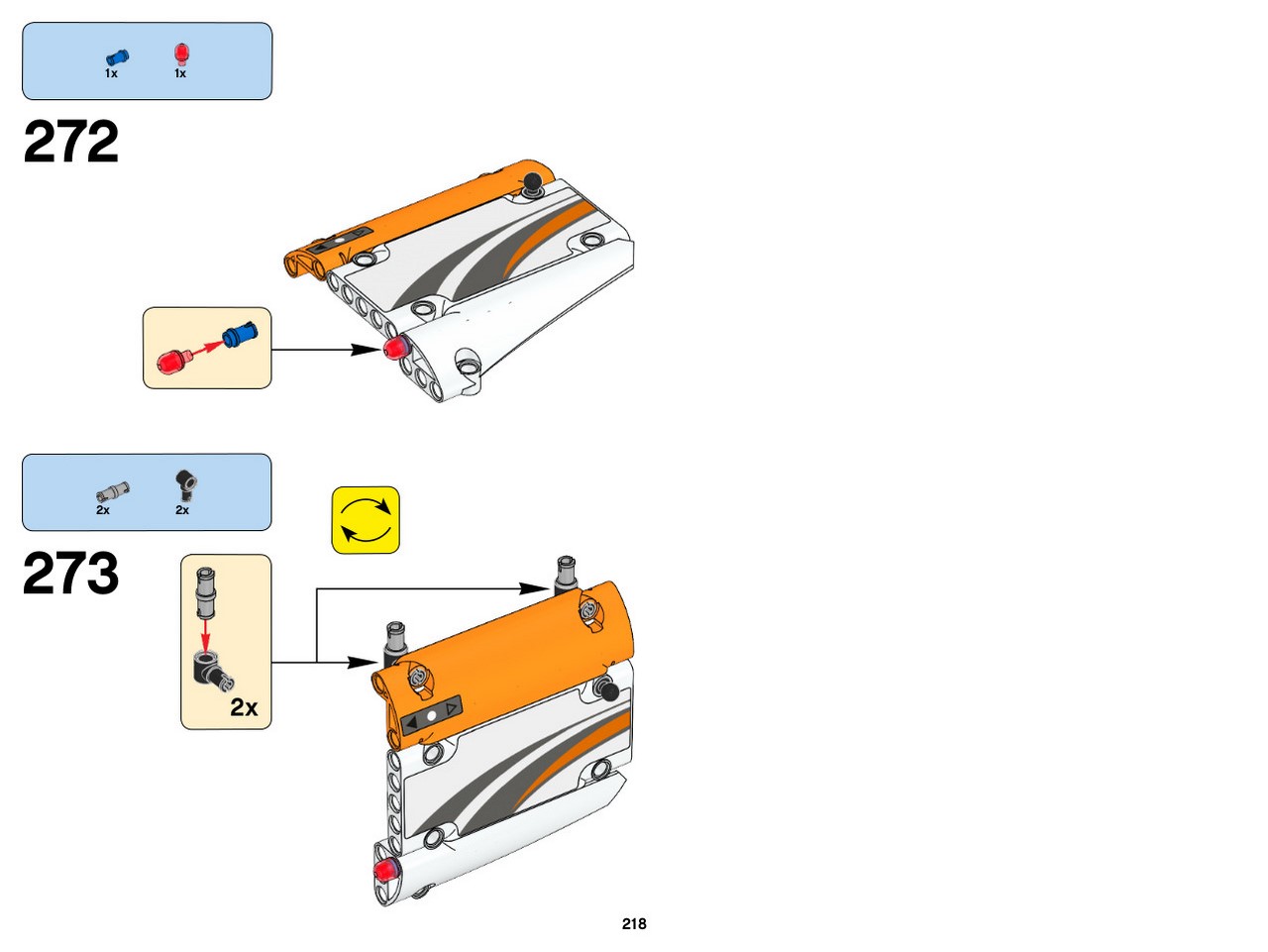 1x 1x

272

2x 2x

273

2x

218