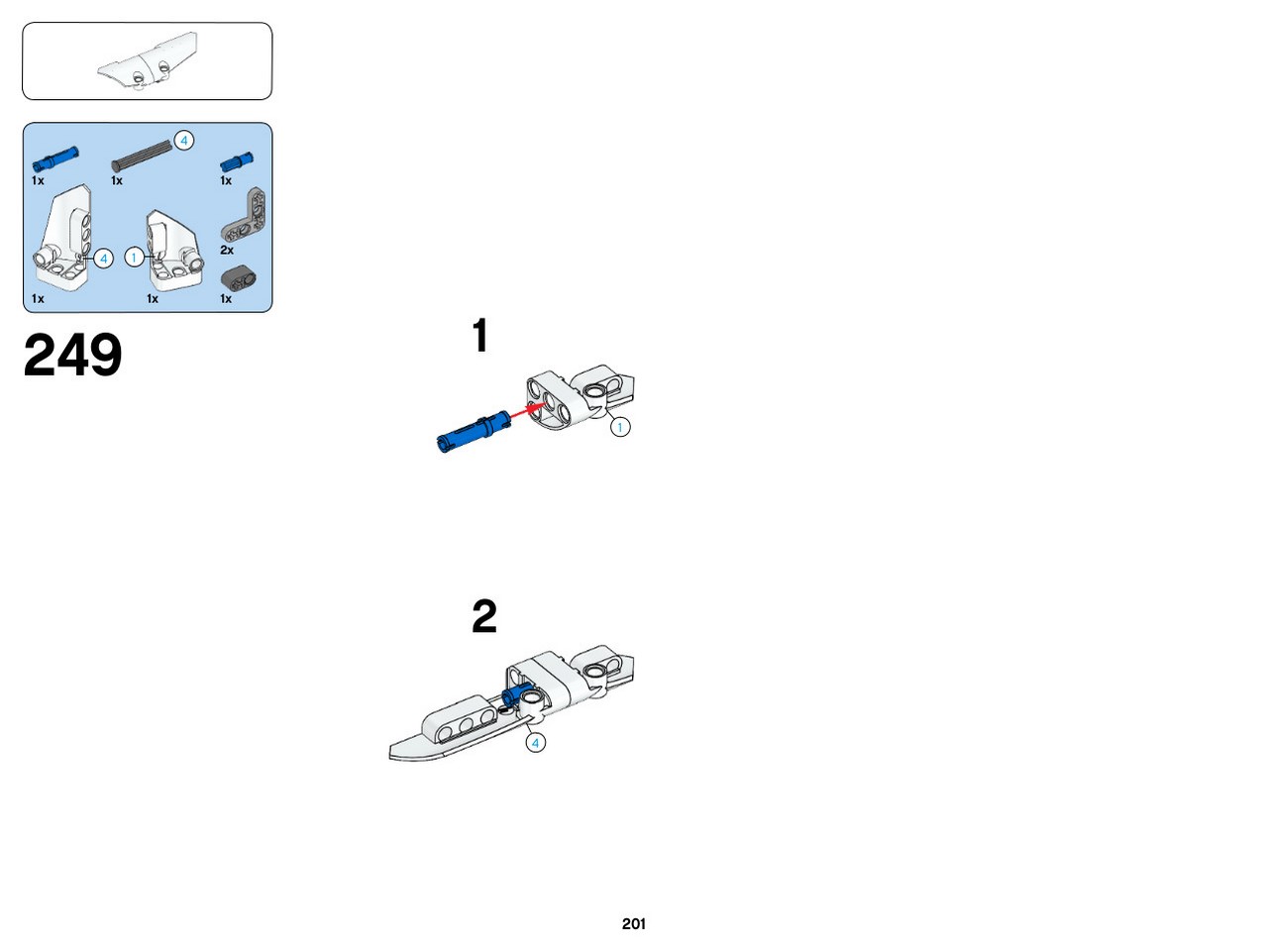 4
1x
1x
1x
4
1
2x
1x
1x
1x

249

1

1

2

4

201