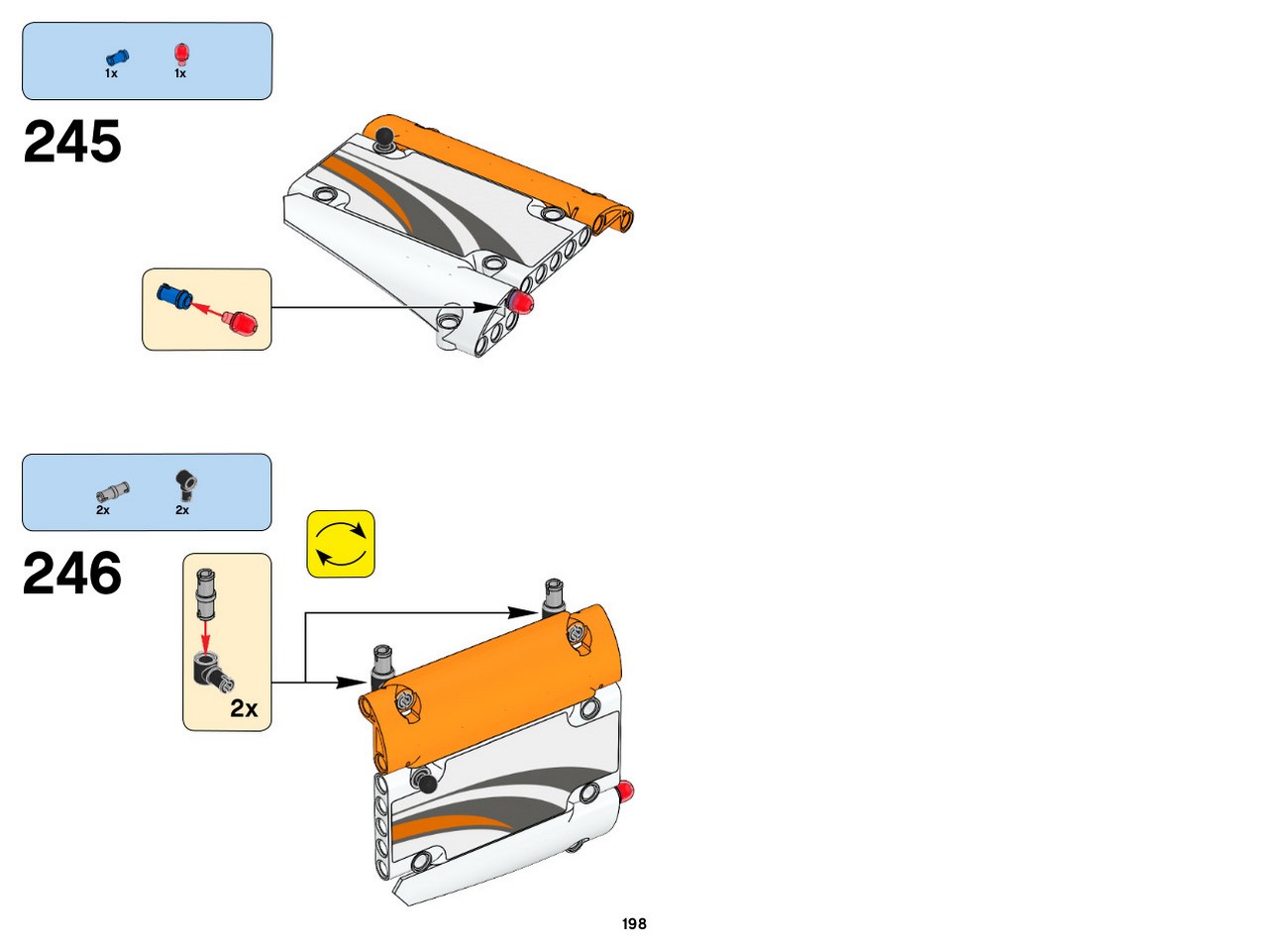 1x 1x

245

2x 2x

246

2x

198