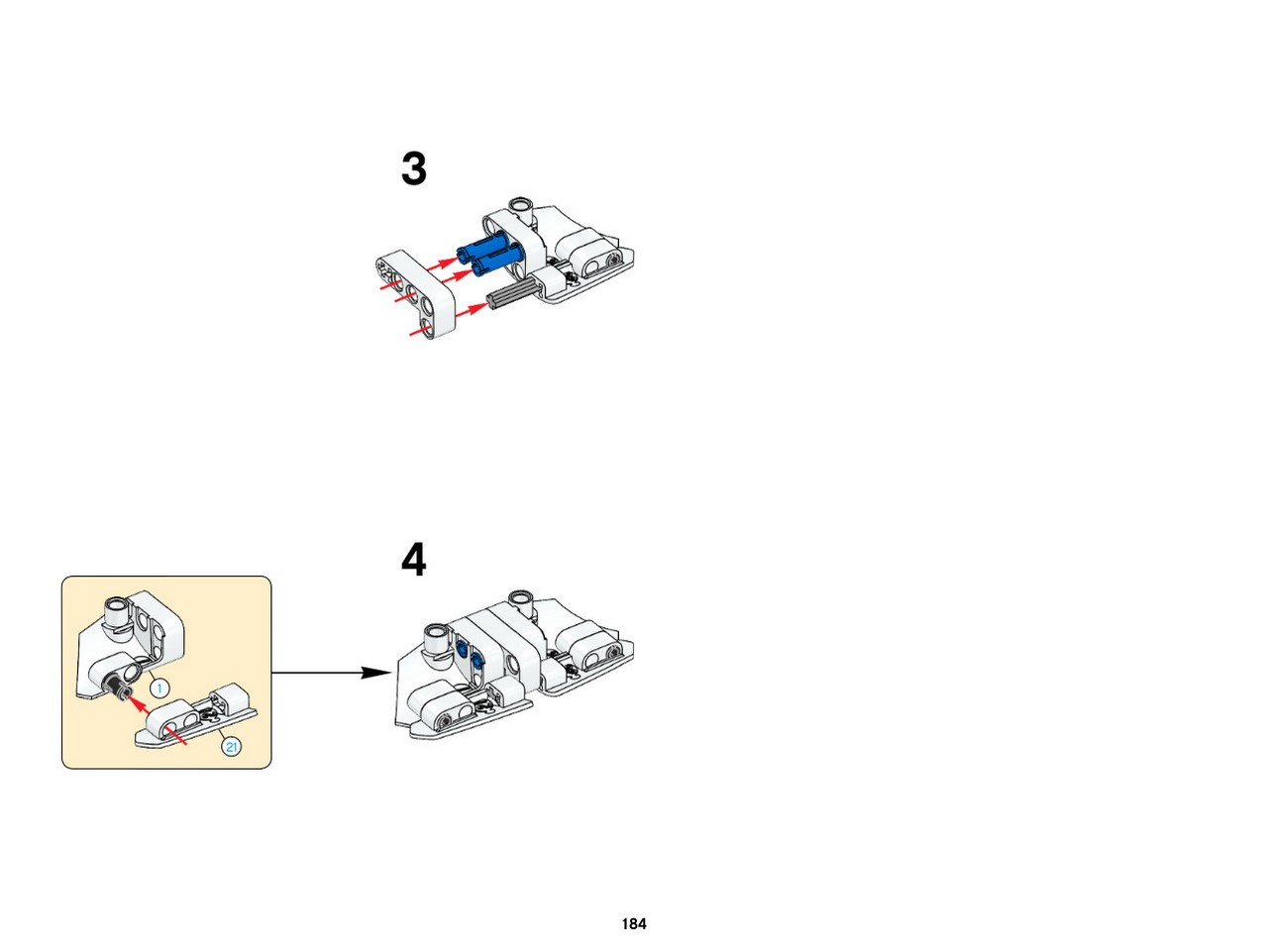 3

4

1

21

184