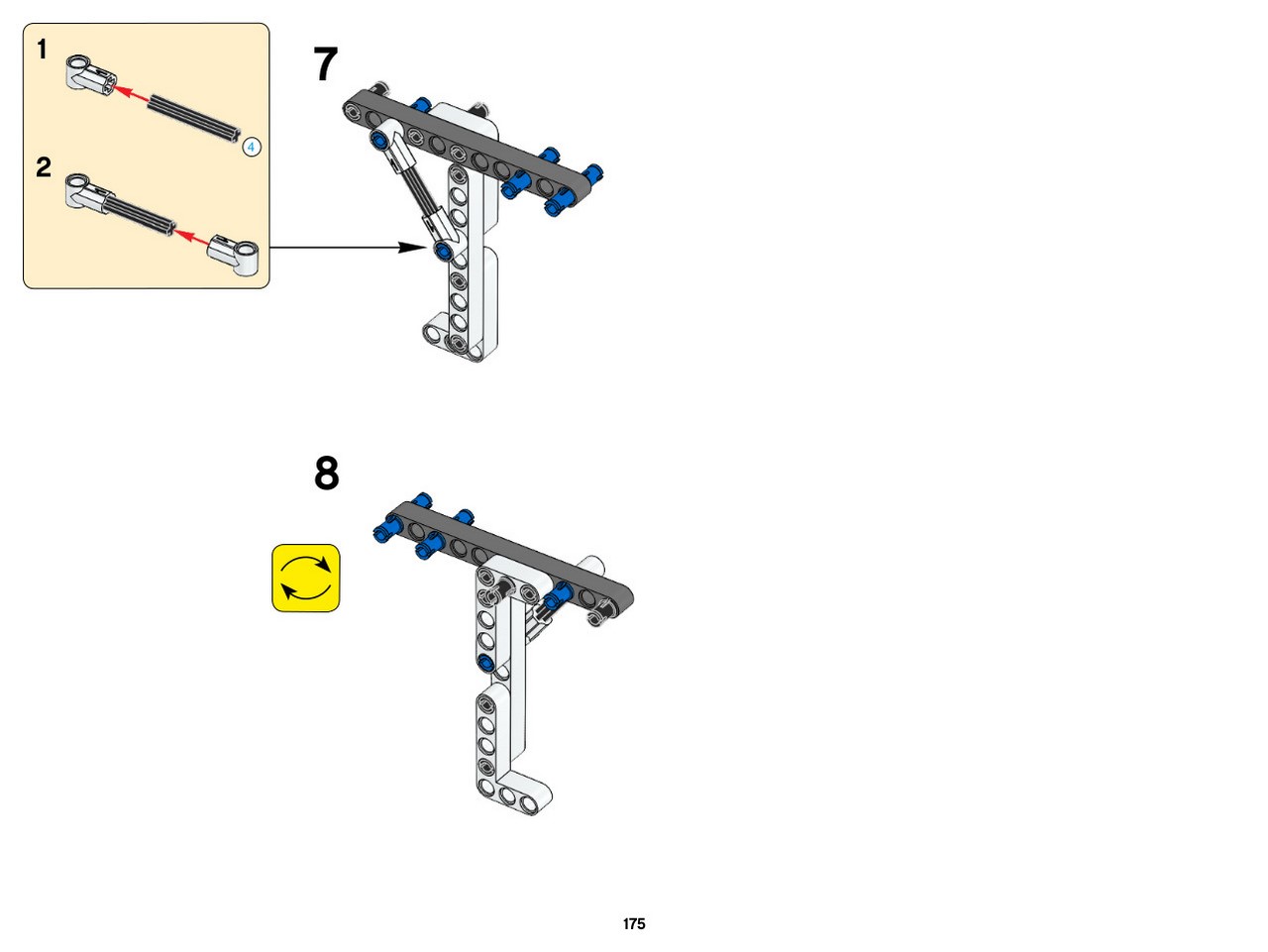 1

4

2

7

8

175