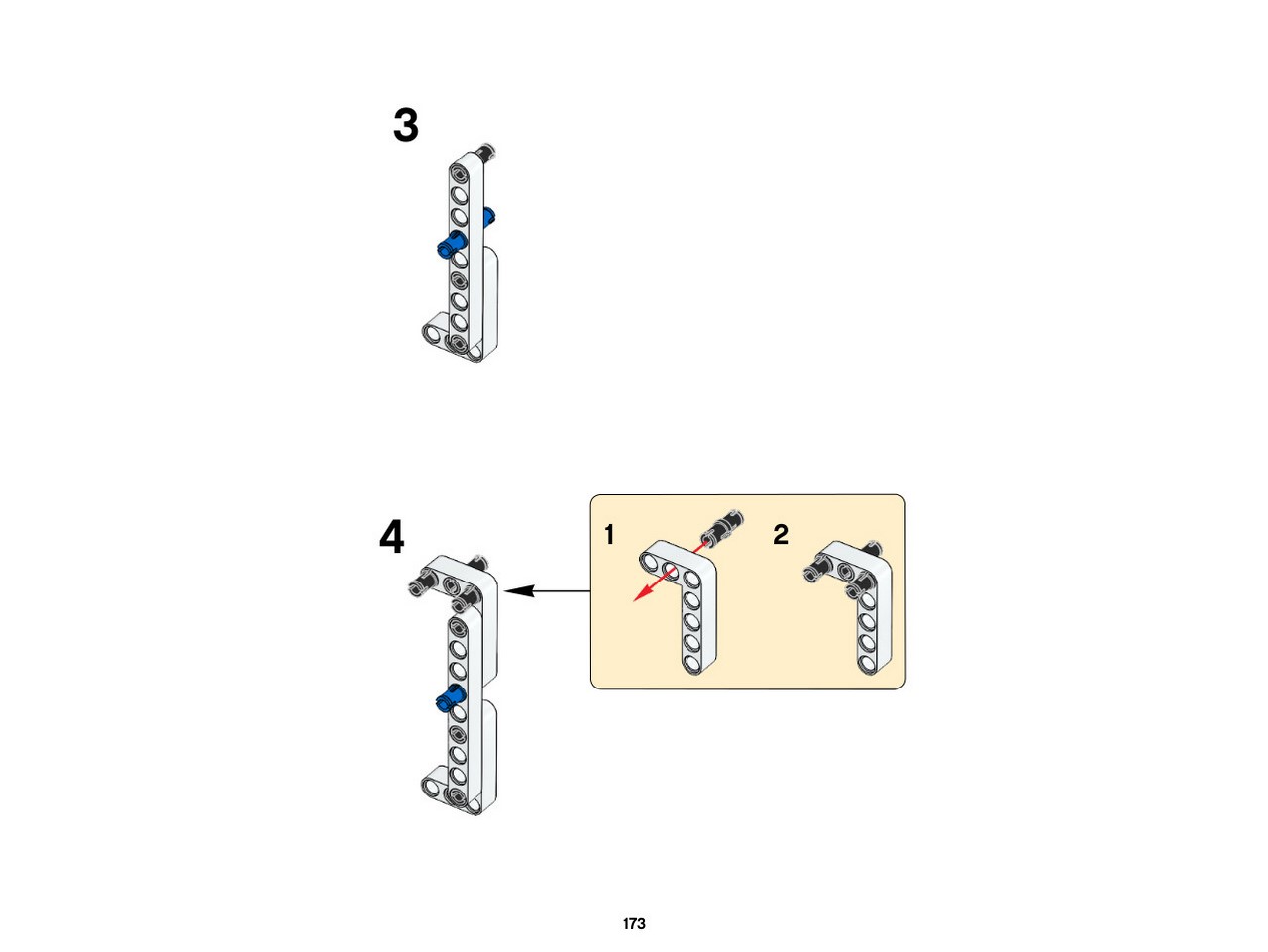 3

4

1

2

173