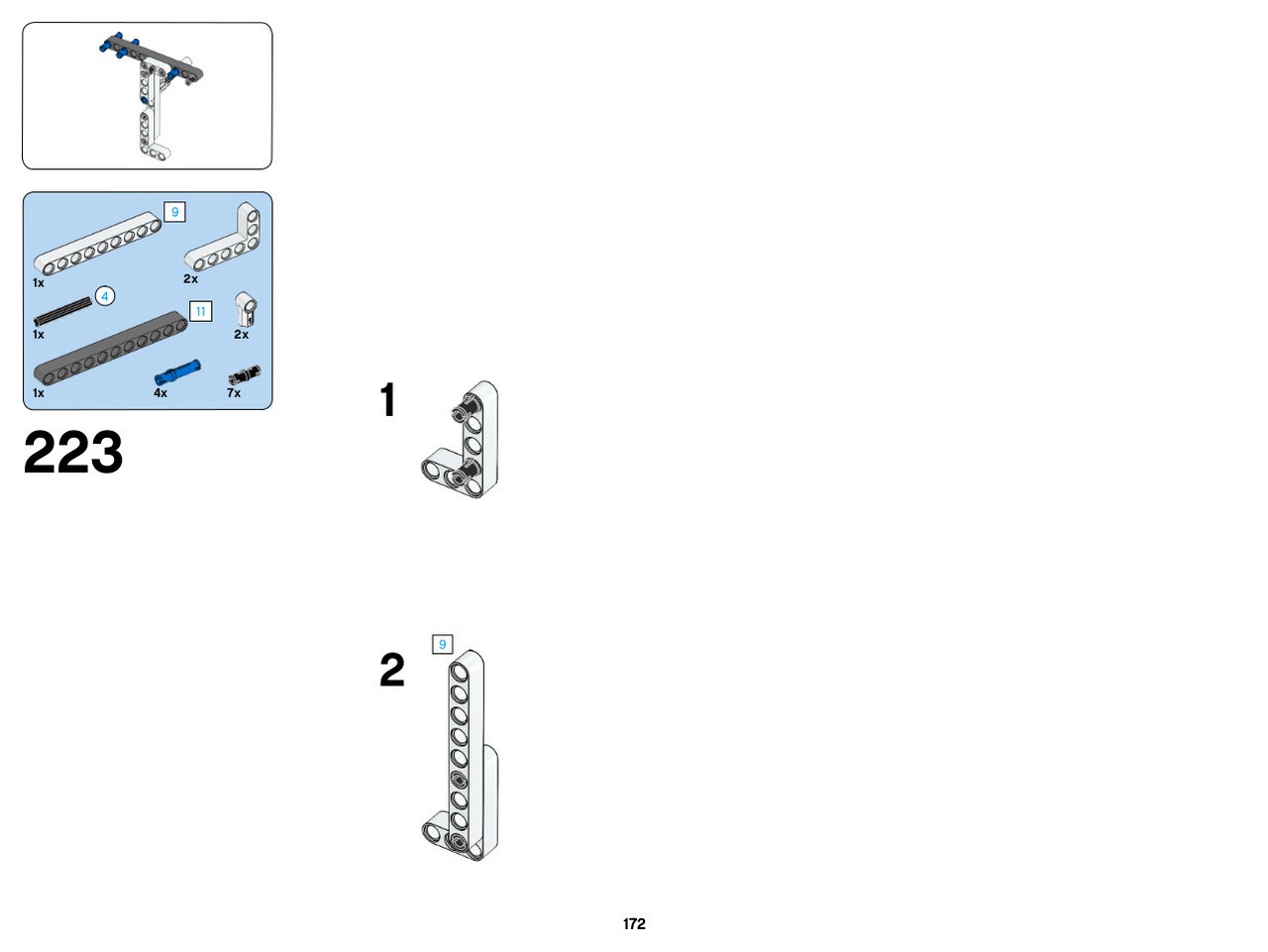 9
1x
2x
4
1x
11
2x
1x
4x
7x

223

1

2
9

172