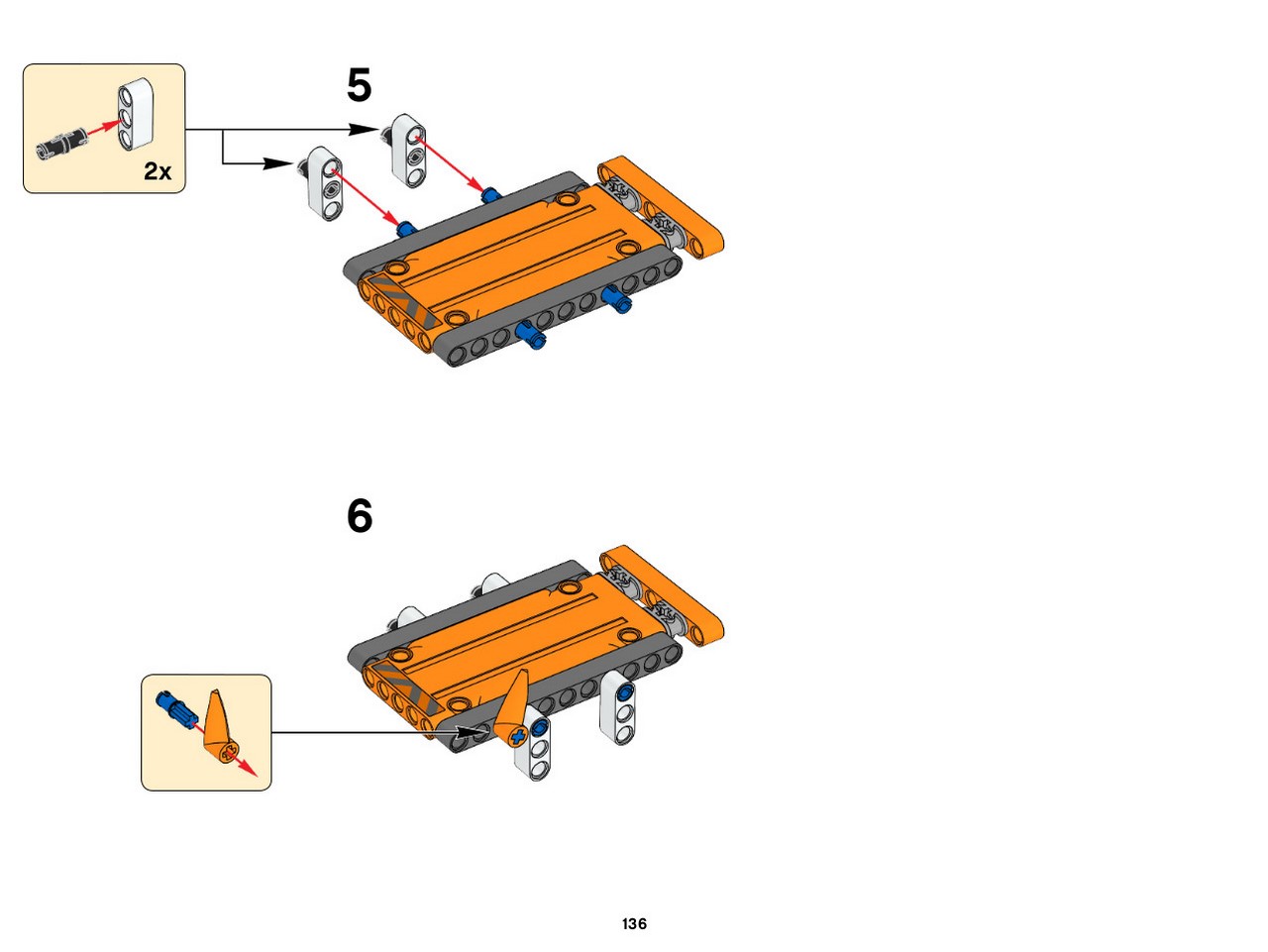 2x

5

6

136