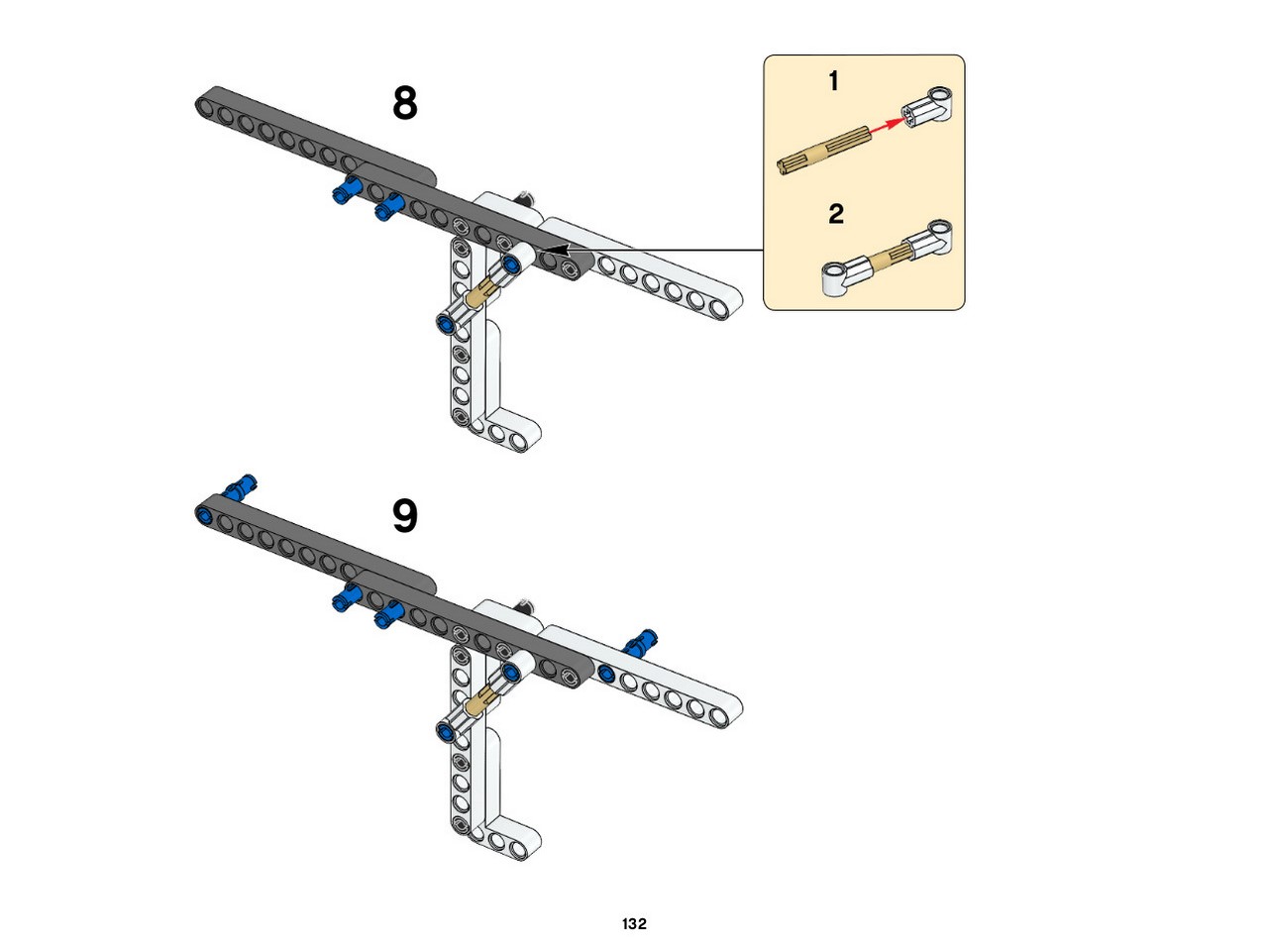 8

1

2

9

132