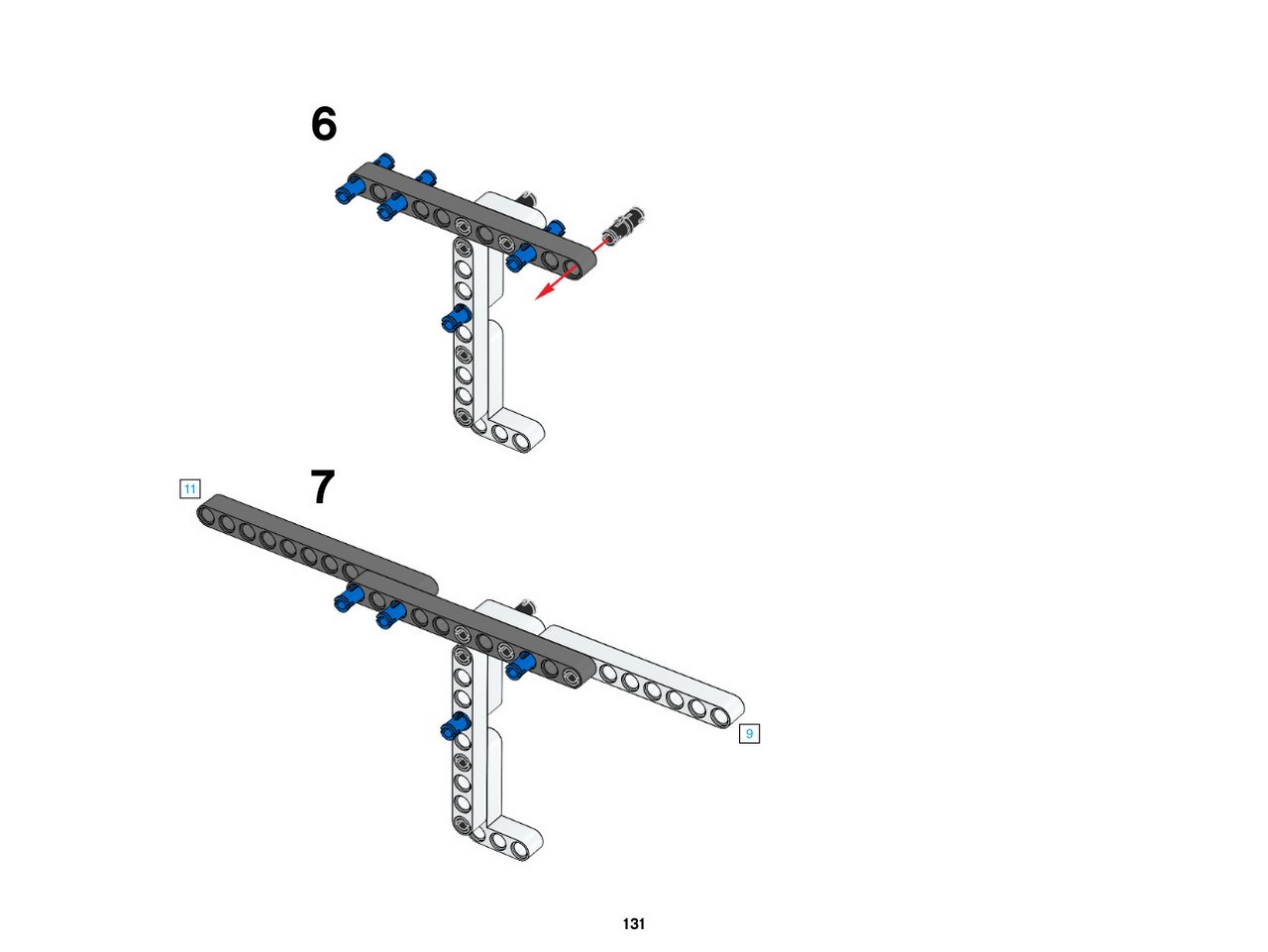 6

11

7

9

131