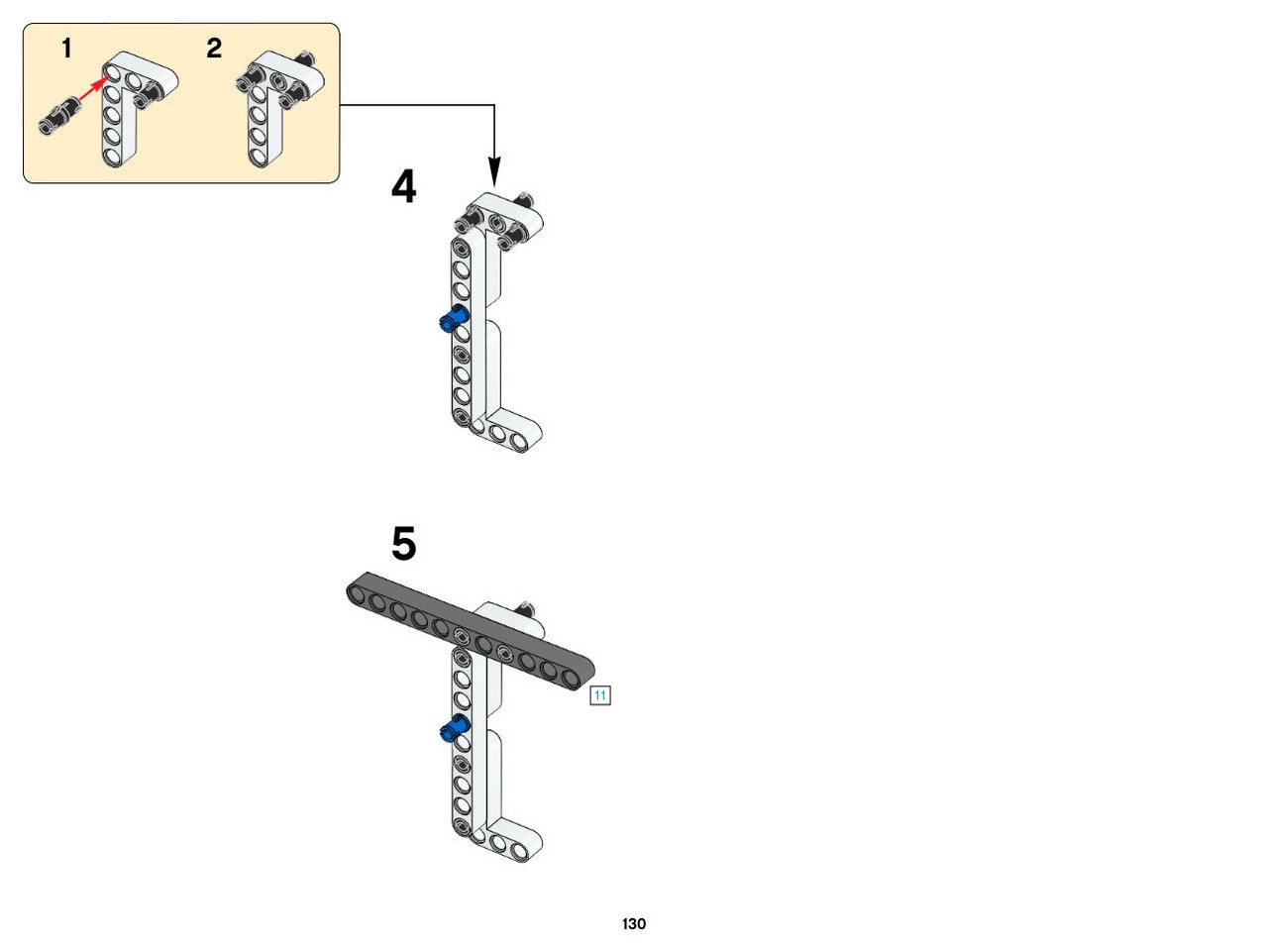 1

2

4

5

11

130