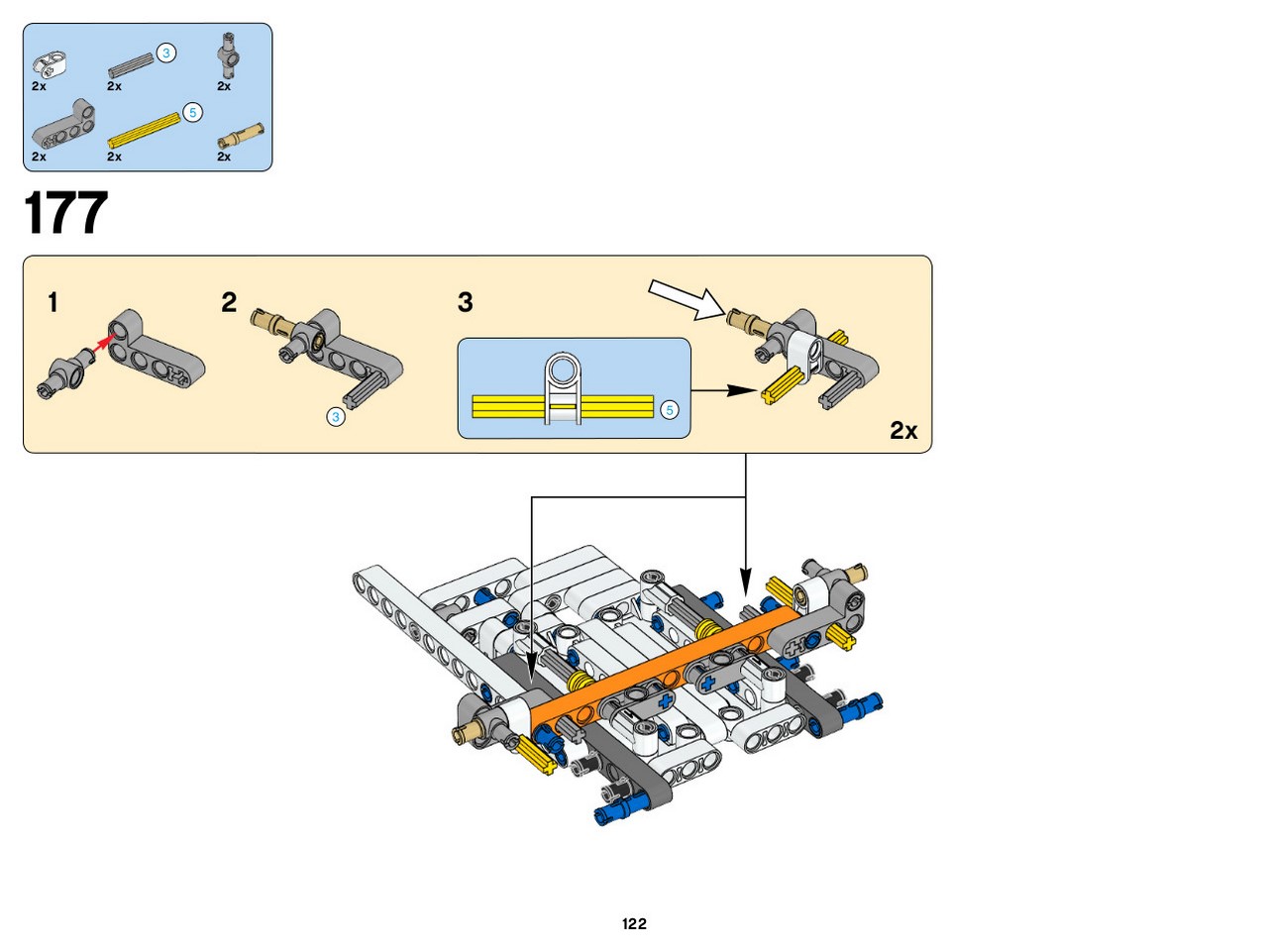 2x
3
2x
2x
2x
5
2x
2x

177

1
2
3
3
5
2x

122