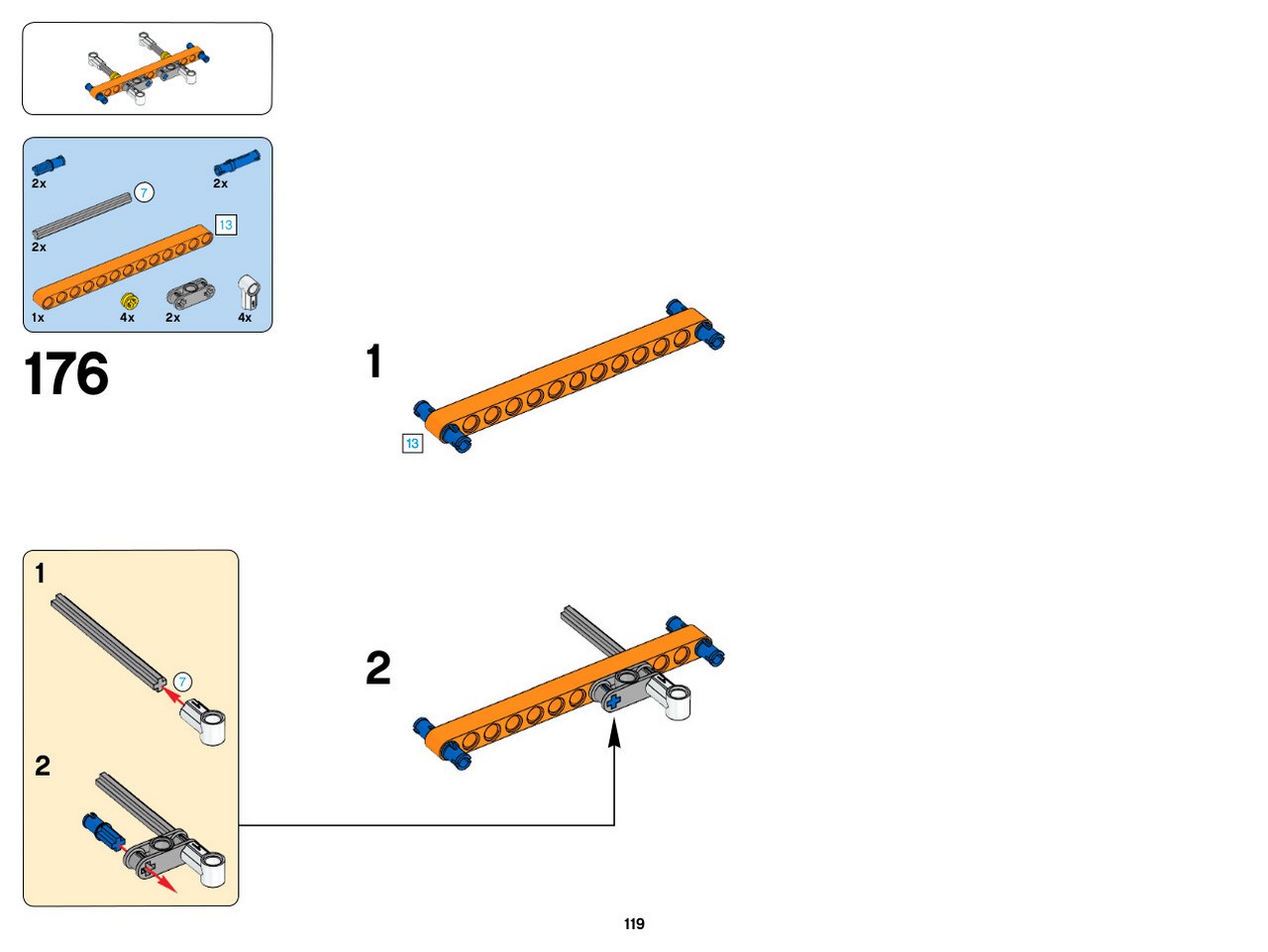 2x
2x
7
13
2x
1x
4x
2x
4x

176

1

13

1

7

2

2

119