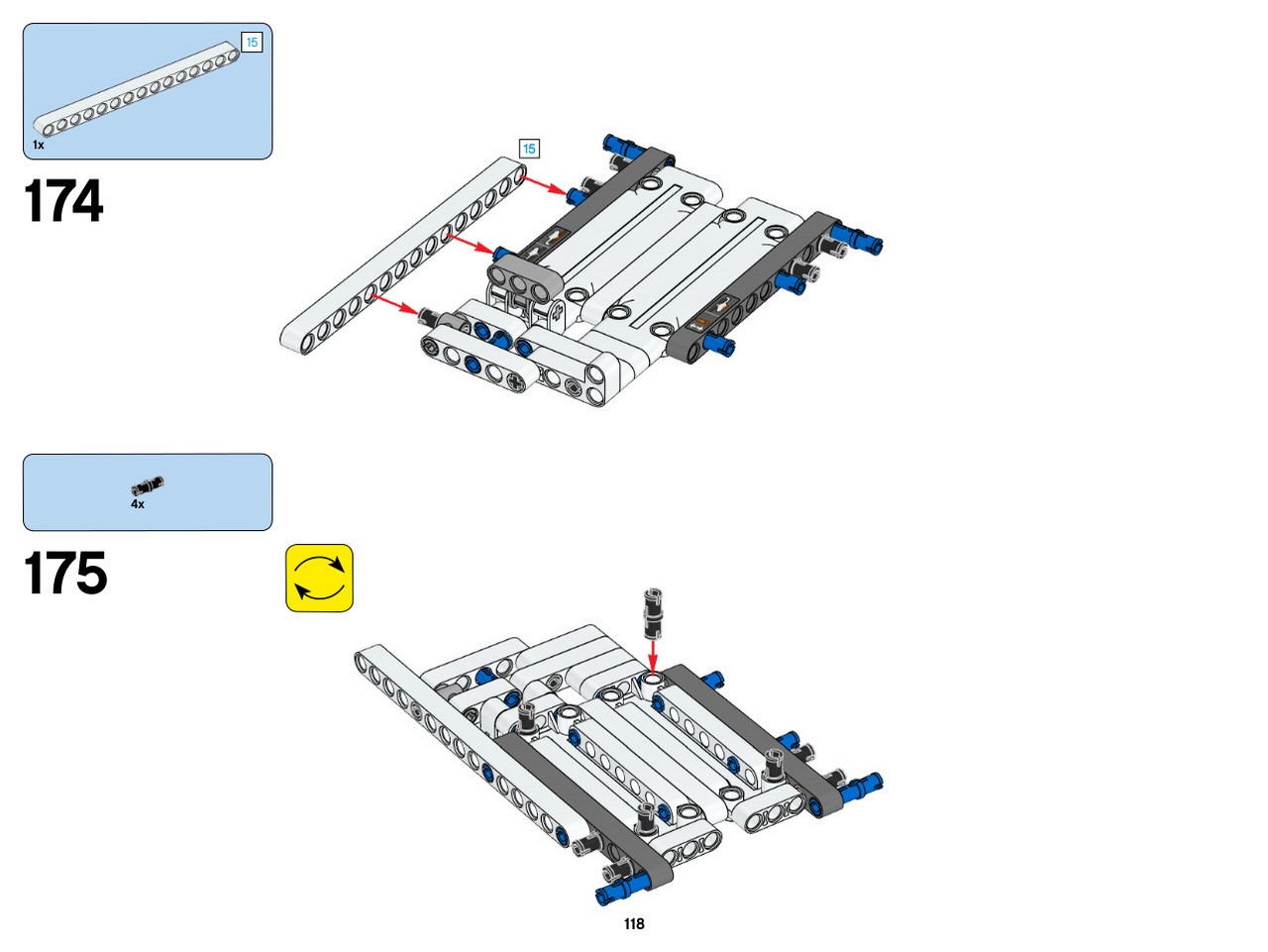 15

1x

174

15

4x

175

118