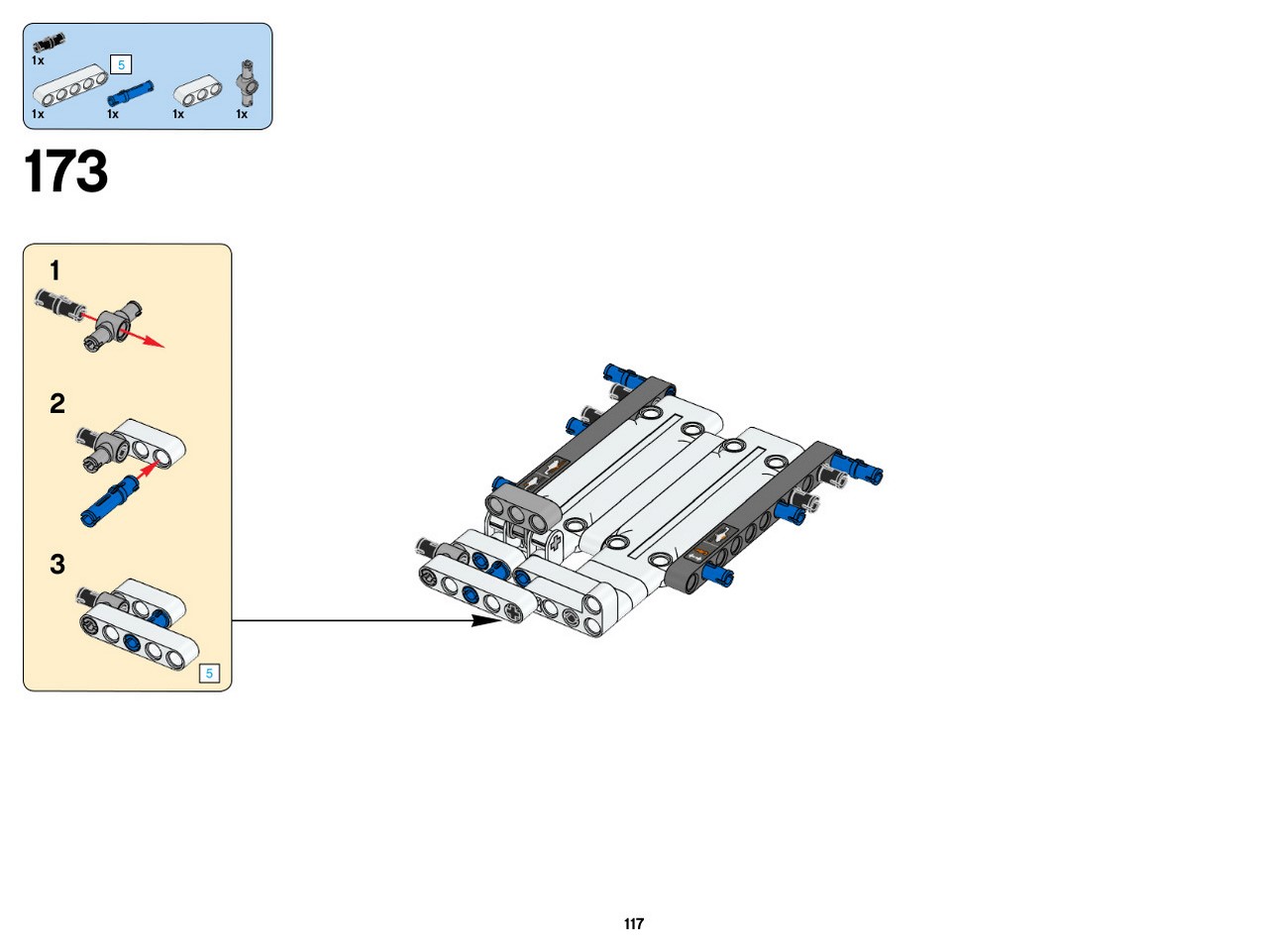 1x
5
1x
1x
1x
1x

173

1

2

3

5

117