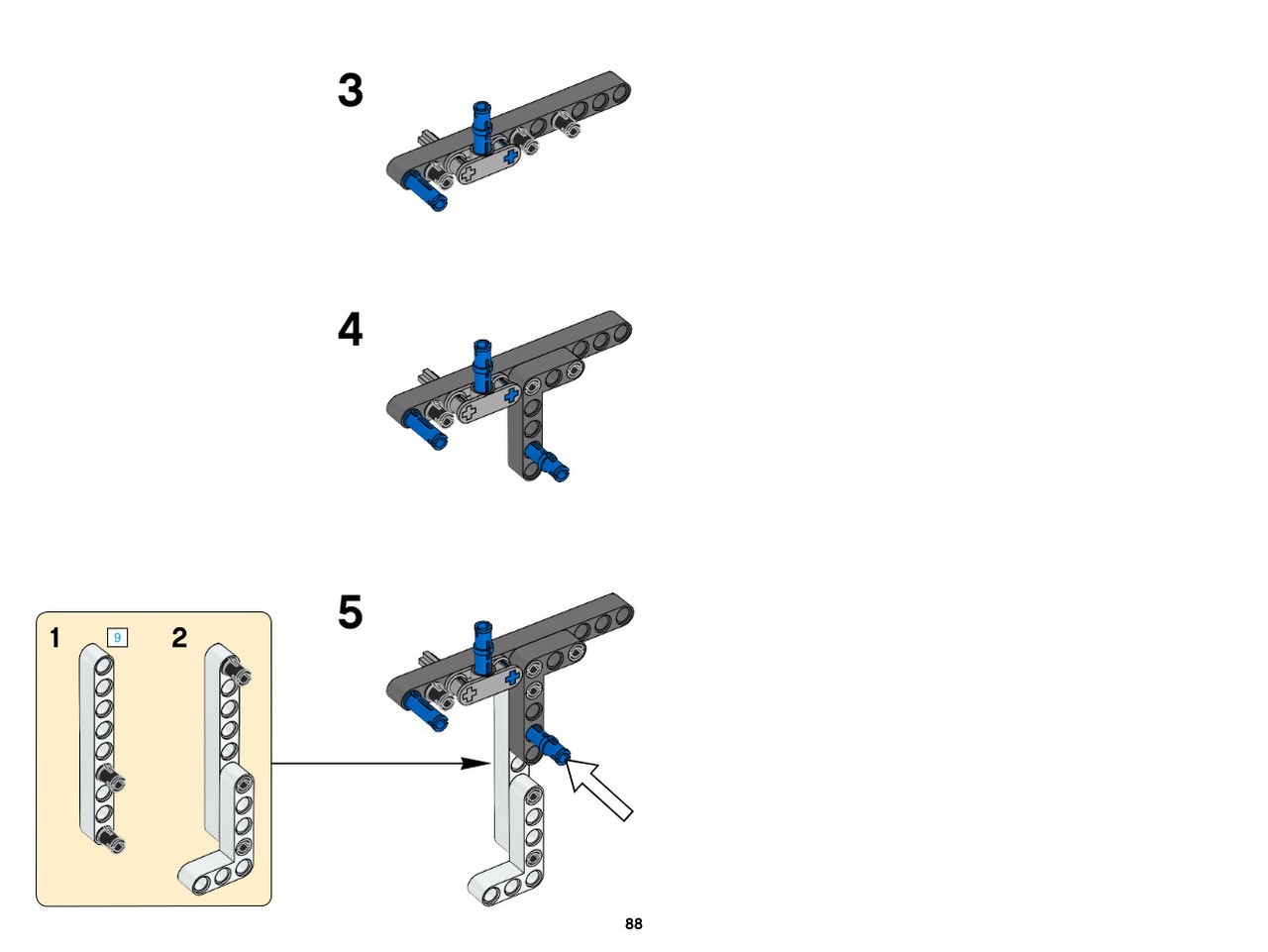 3

4

1 9 2

5

88