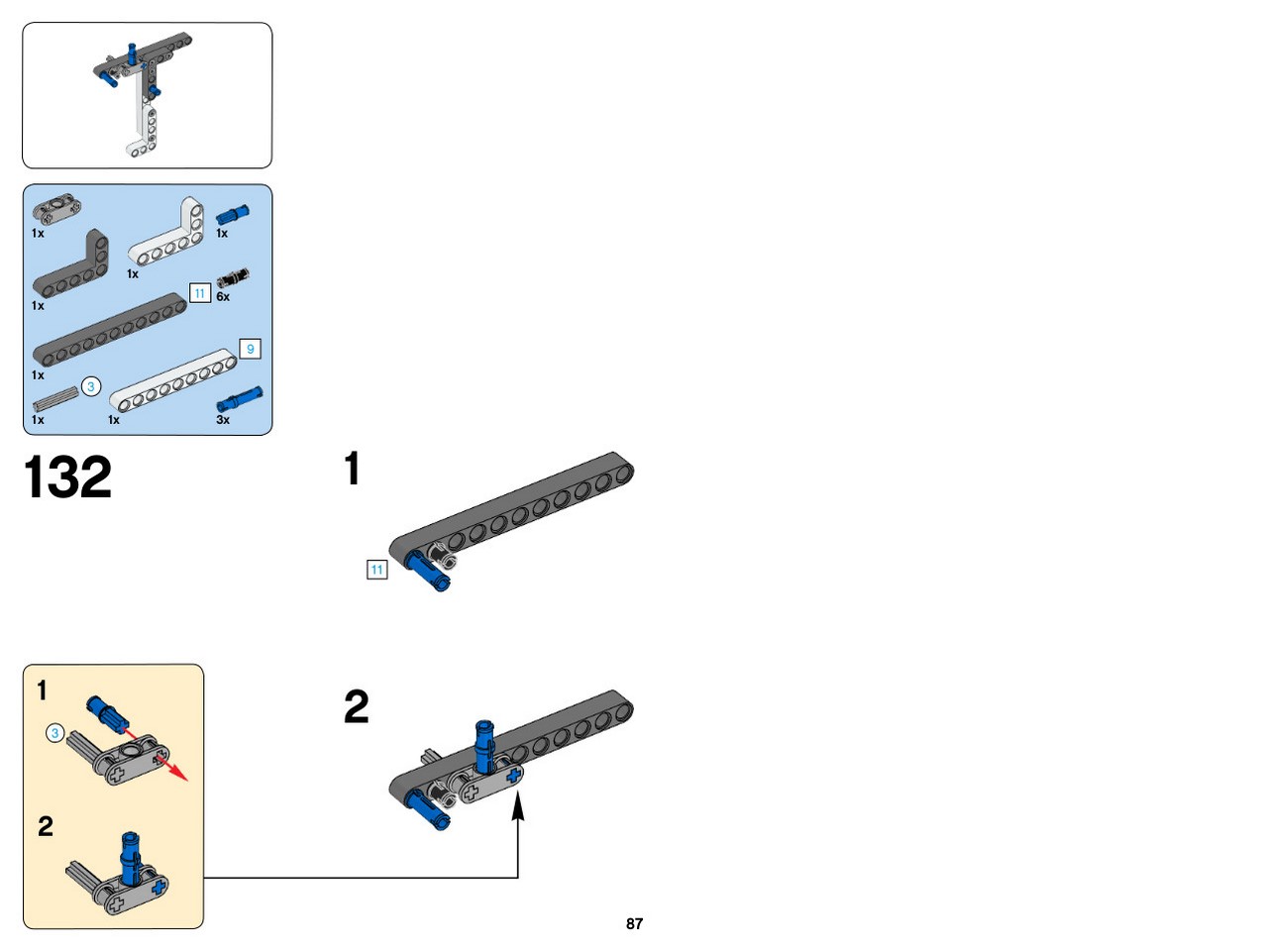 1x
1x
1x
1x
11
6x
1x
9
3
1x
1x
3x

132

1

11

1

3

2

2

87