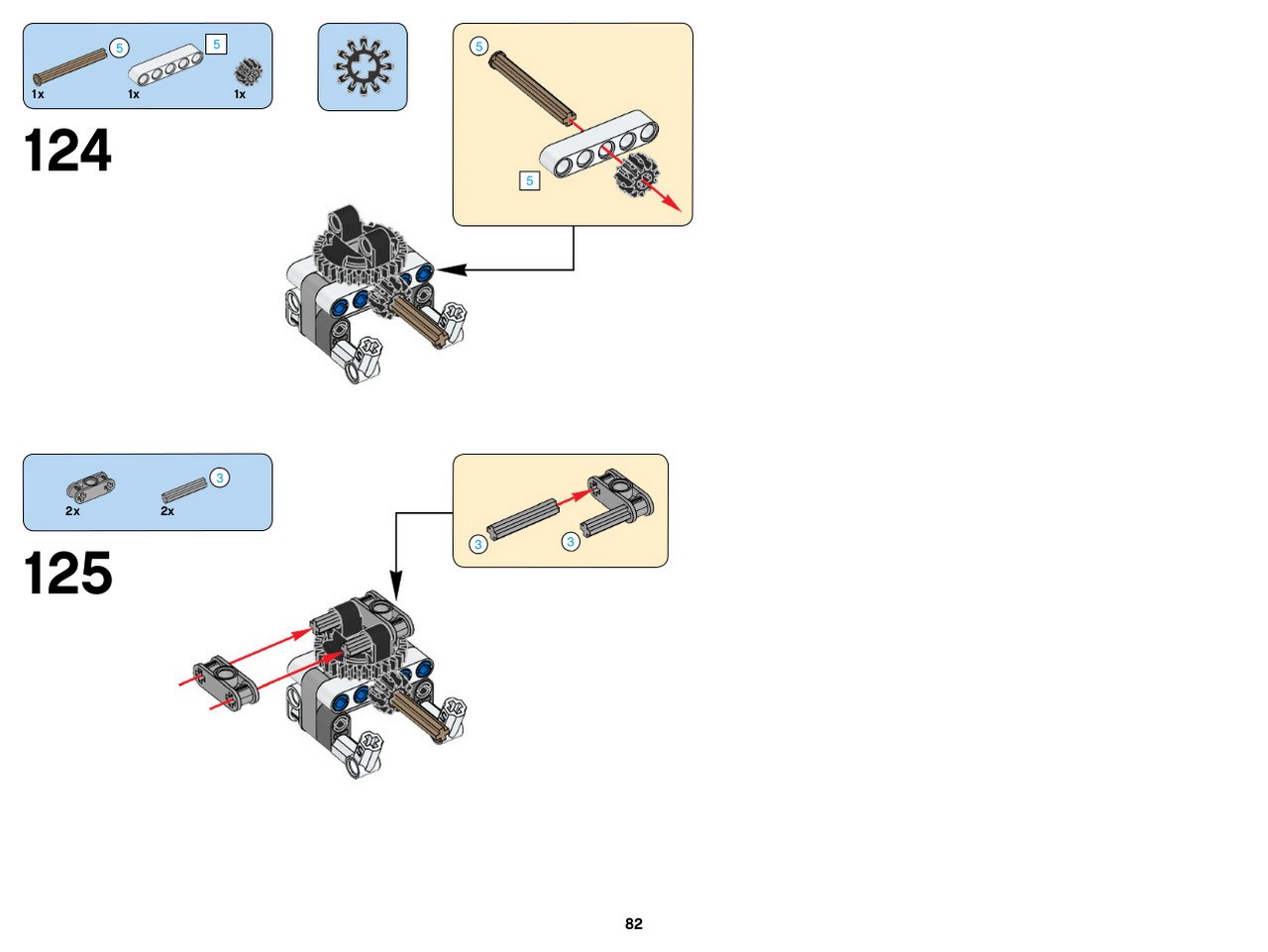 5
5
1x
1x
1x

124

5
5

3
2x
2x

125

3
3

82