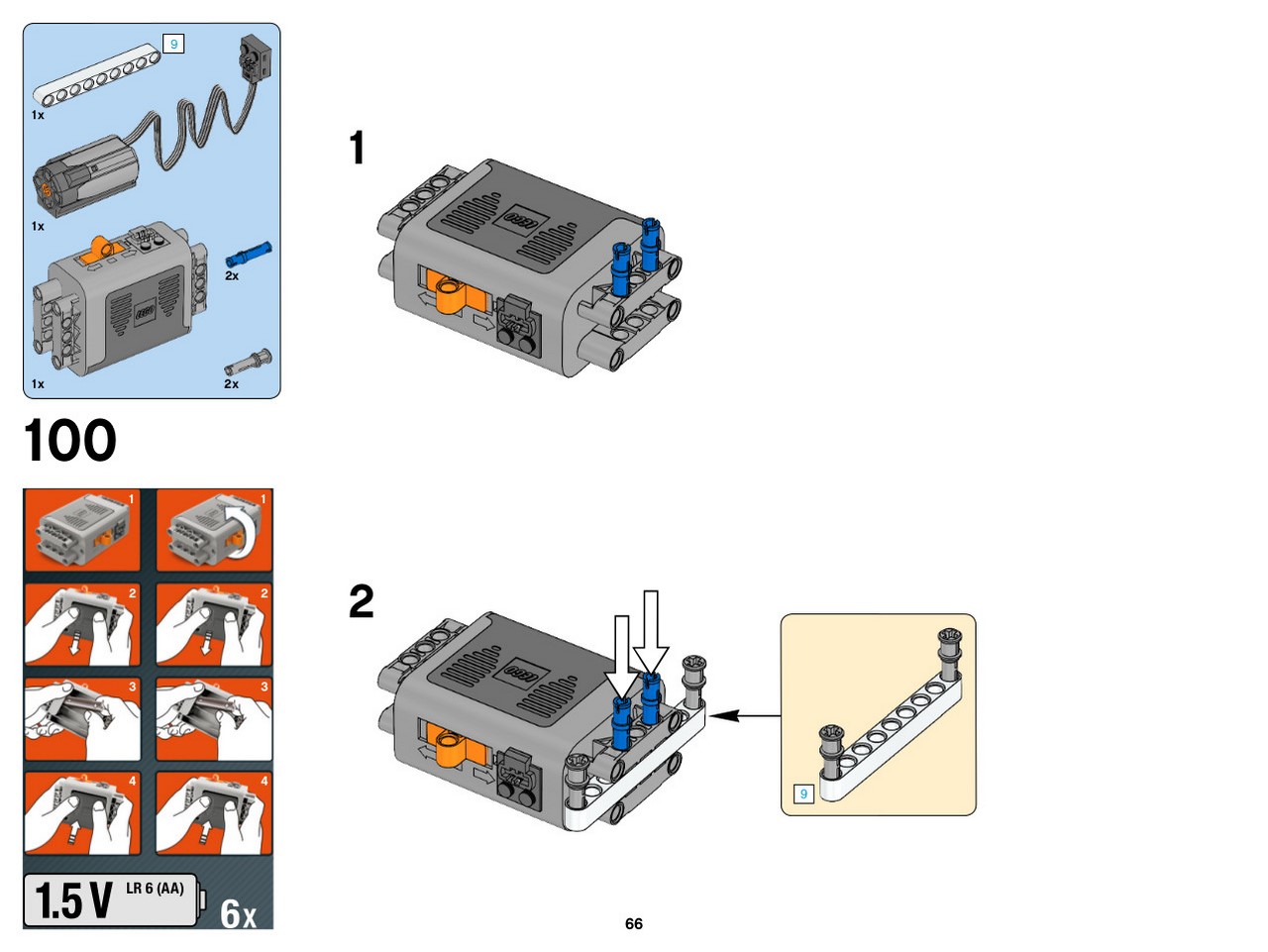 9

1x

1x

2x

1x

2x

100

1

1

2

2

3

3

4

4

1.5 V LR 6 (AA) 6x

1

2

9

66