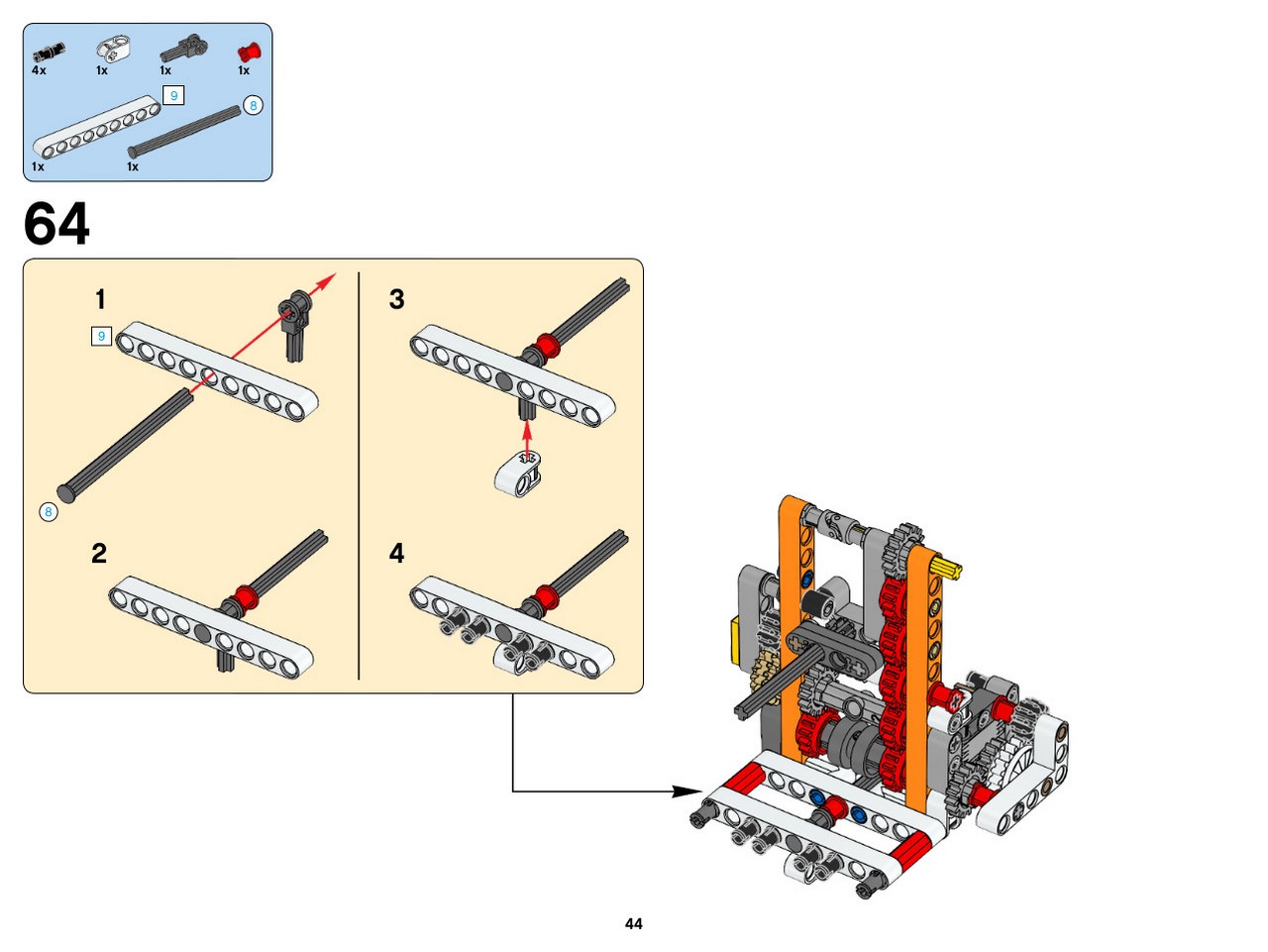 4x 1x 1x 1x

9

8

1x 1x

64

1

9

8

2

3

4

44