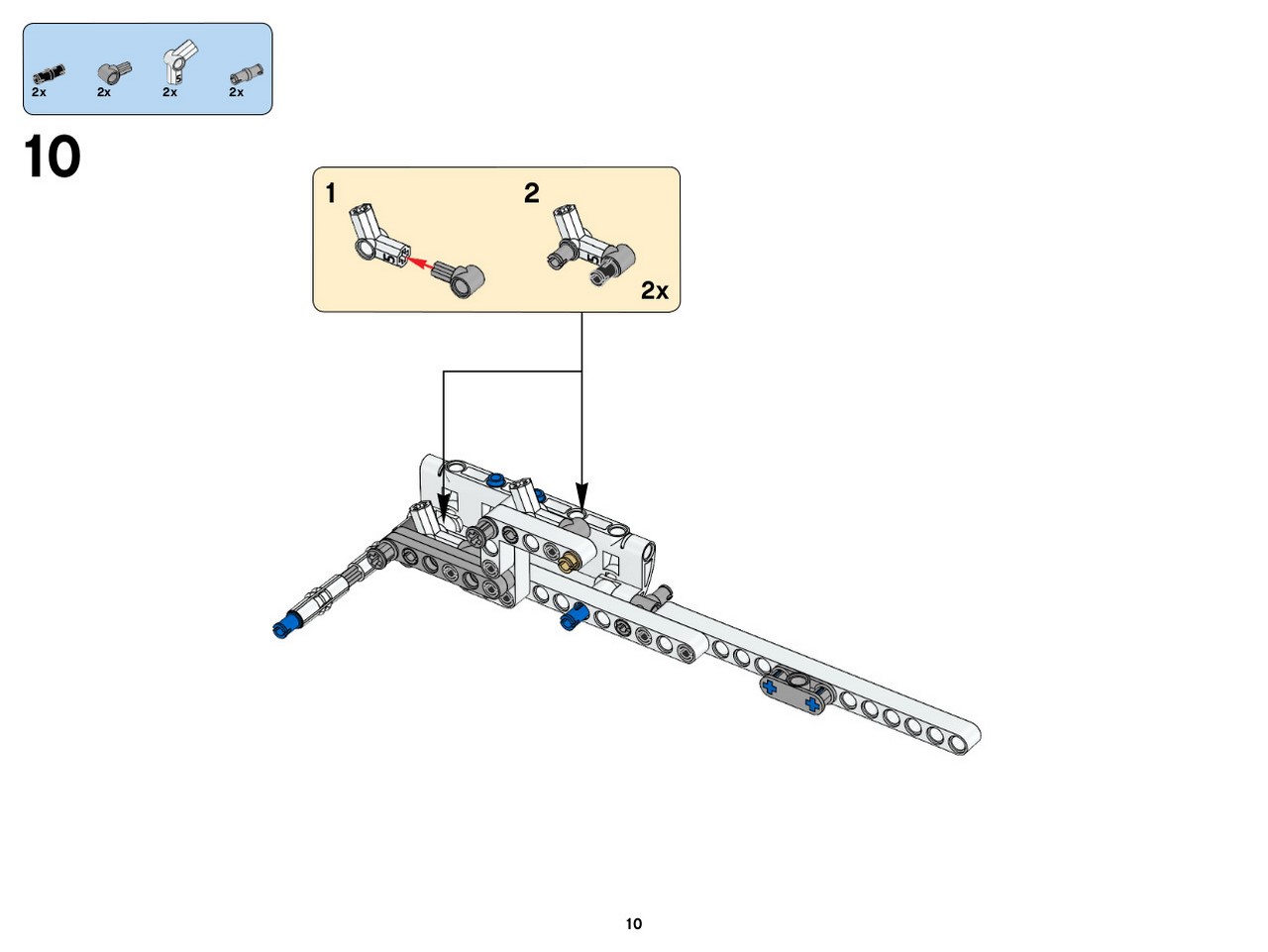 2x 2x 2x 2x

10

1

2

2x

10