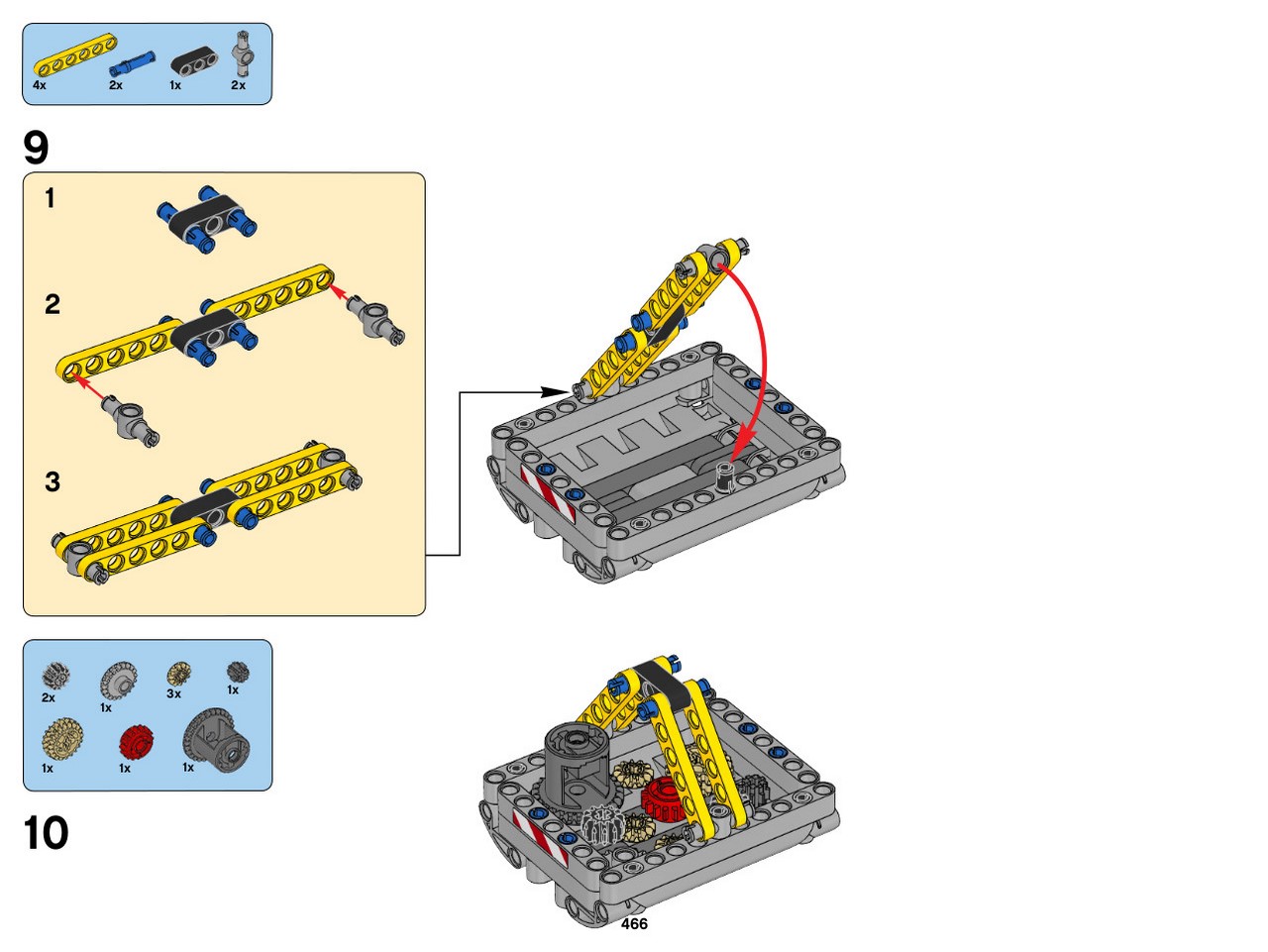 4x 2x 1x 2x

9

1

2

3

2x 1x 3x 1x

1x 1x 1x

10

466