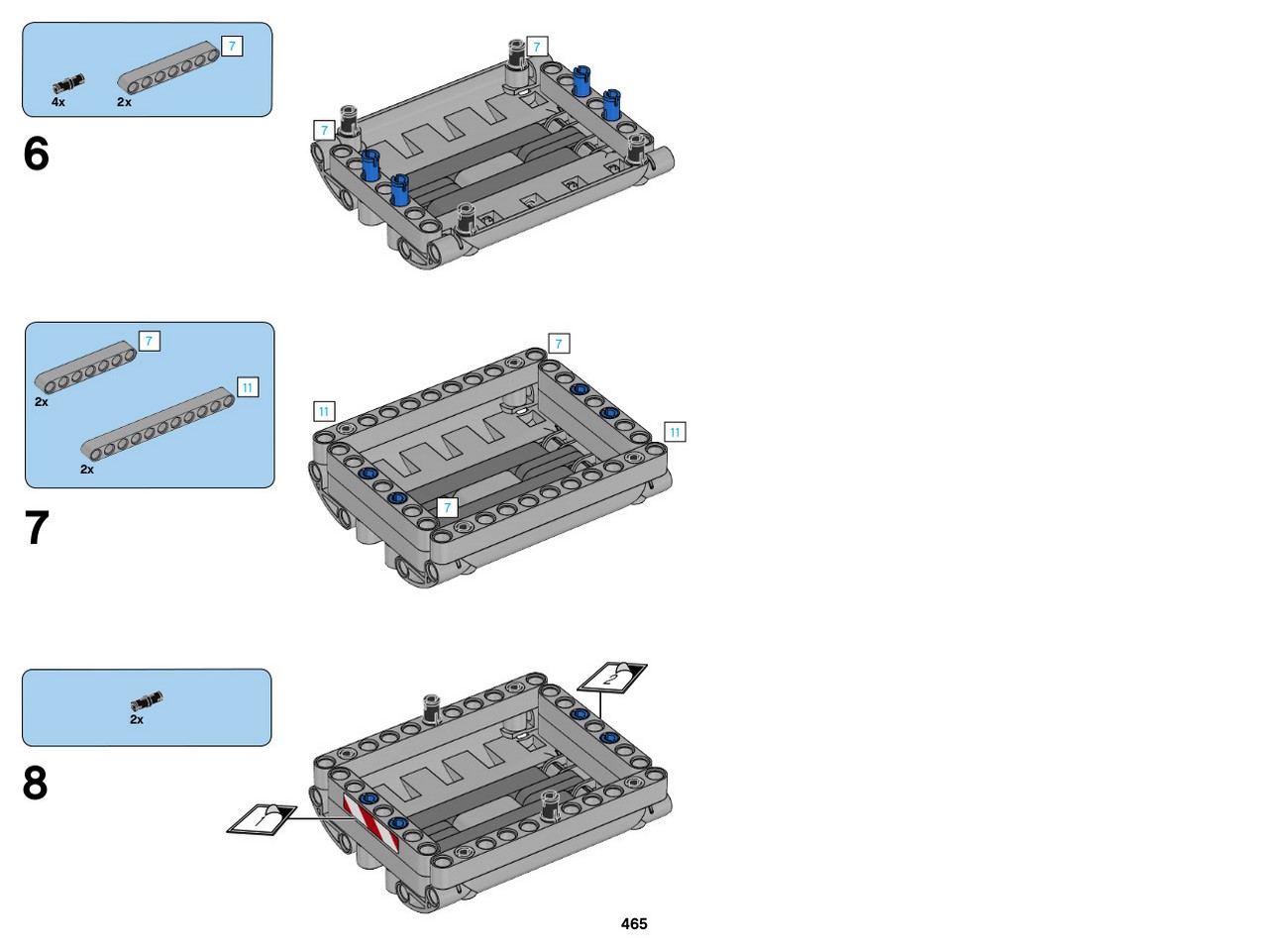 7
4x
2x

6

7
7

7
2x
11
2x

7

7
11
11
7

2x

8

465