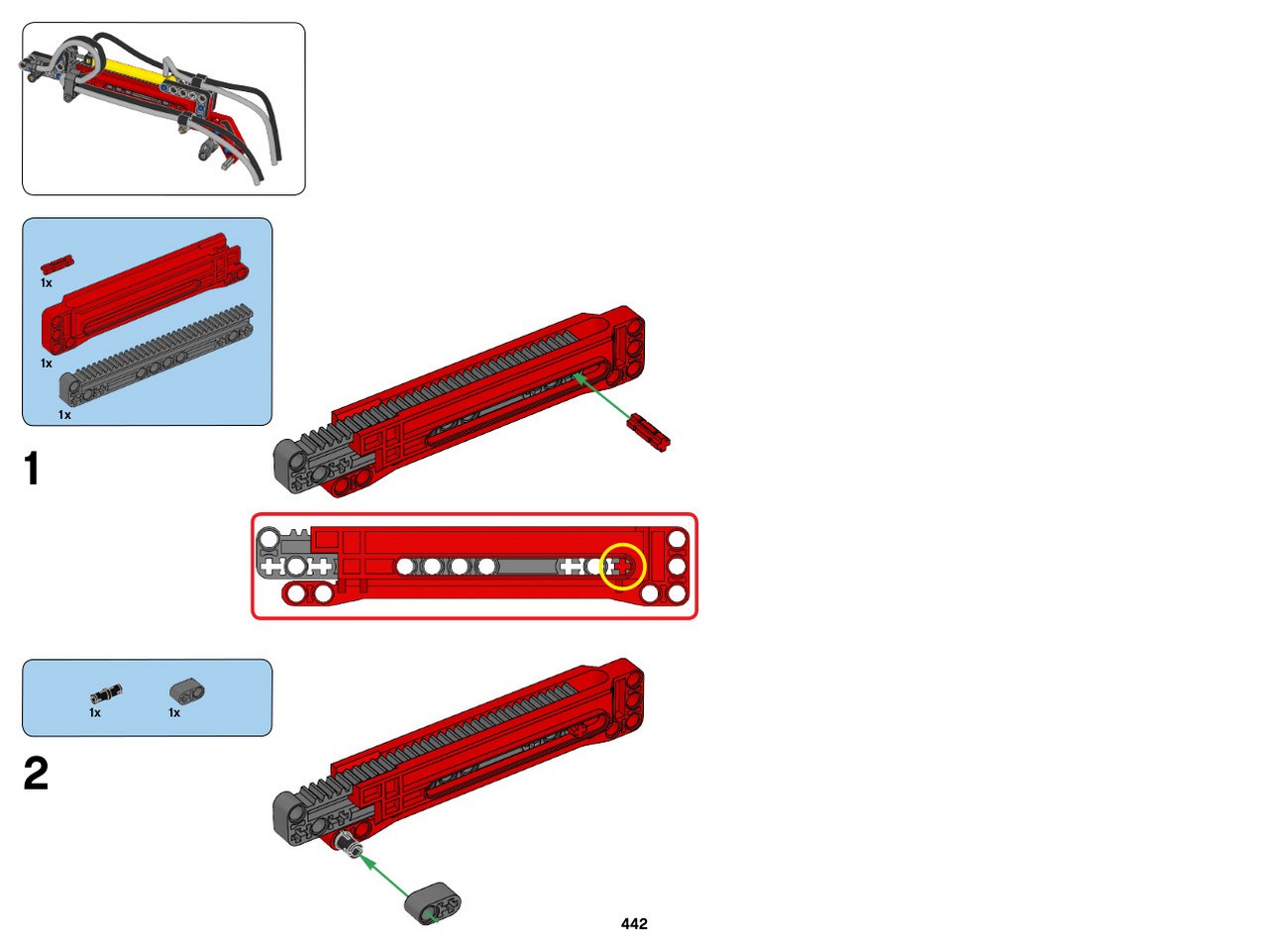 1x
1x
1x
1
1x
1x
2
442