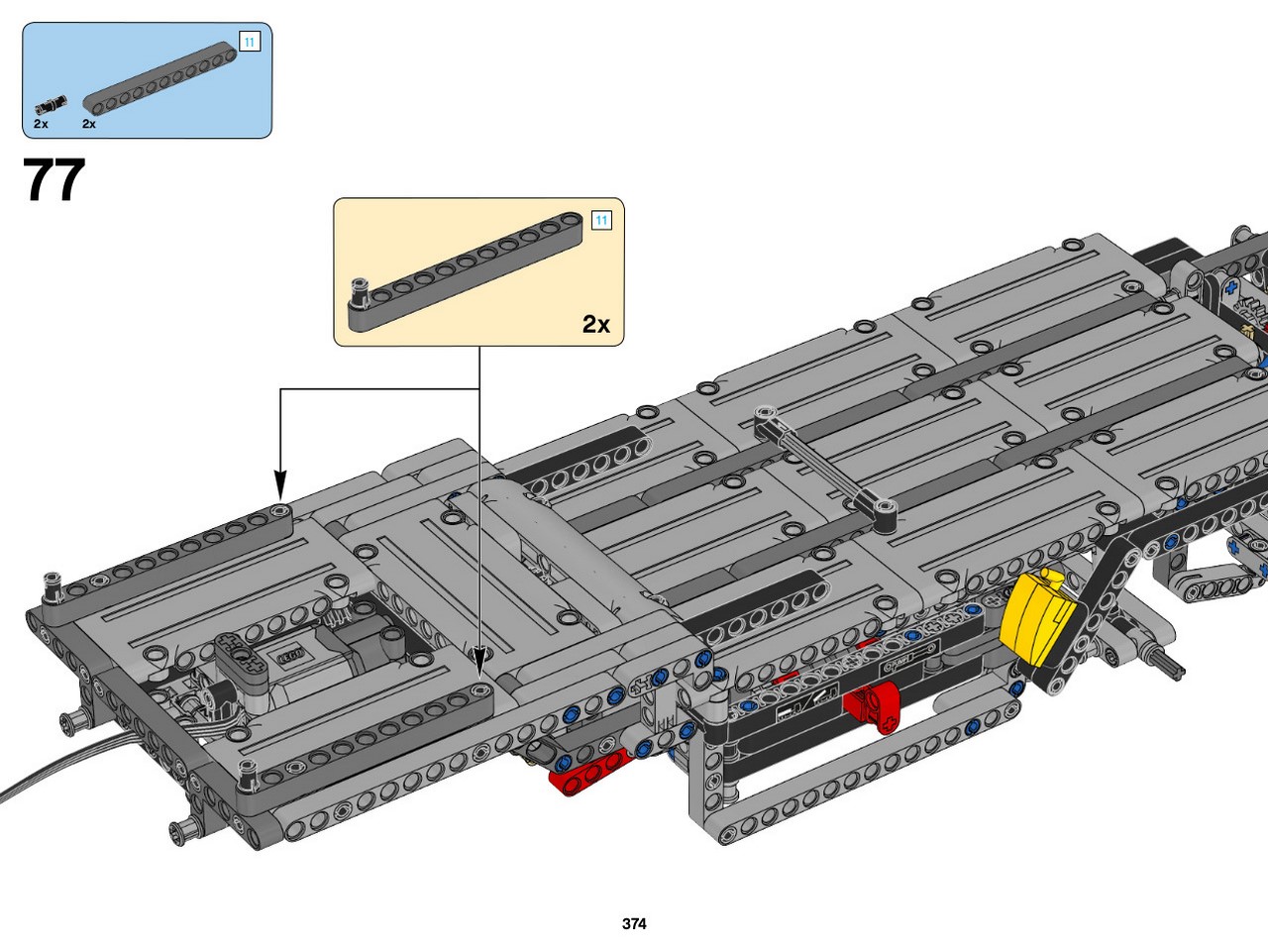 11

2x 2x

77

11

2x

374