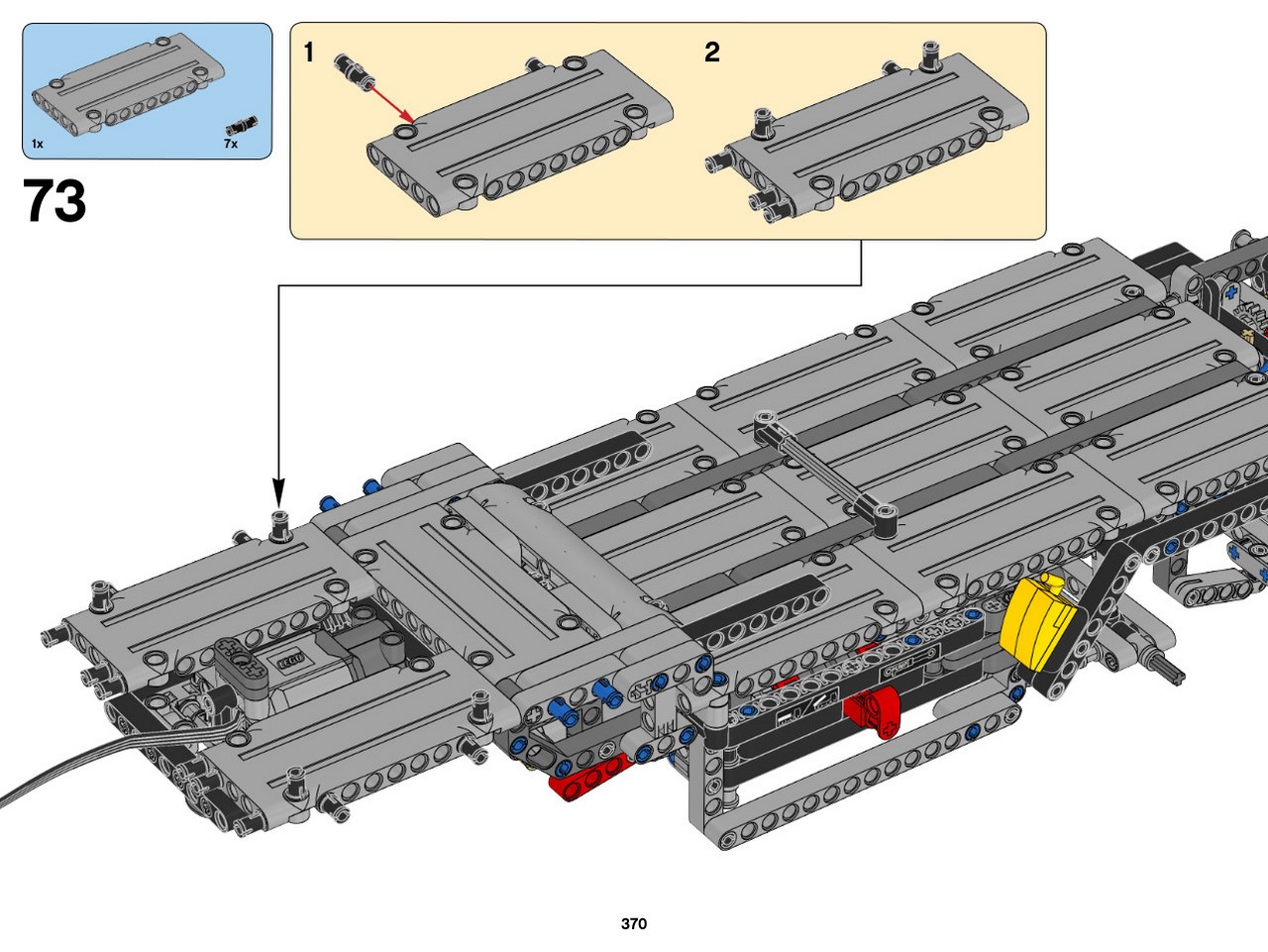 1x
7x
73
1
2
370