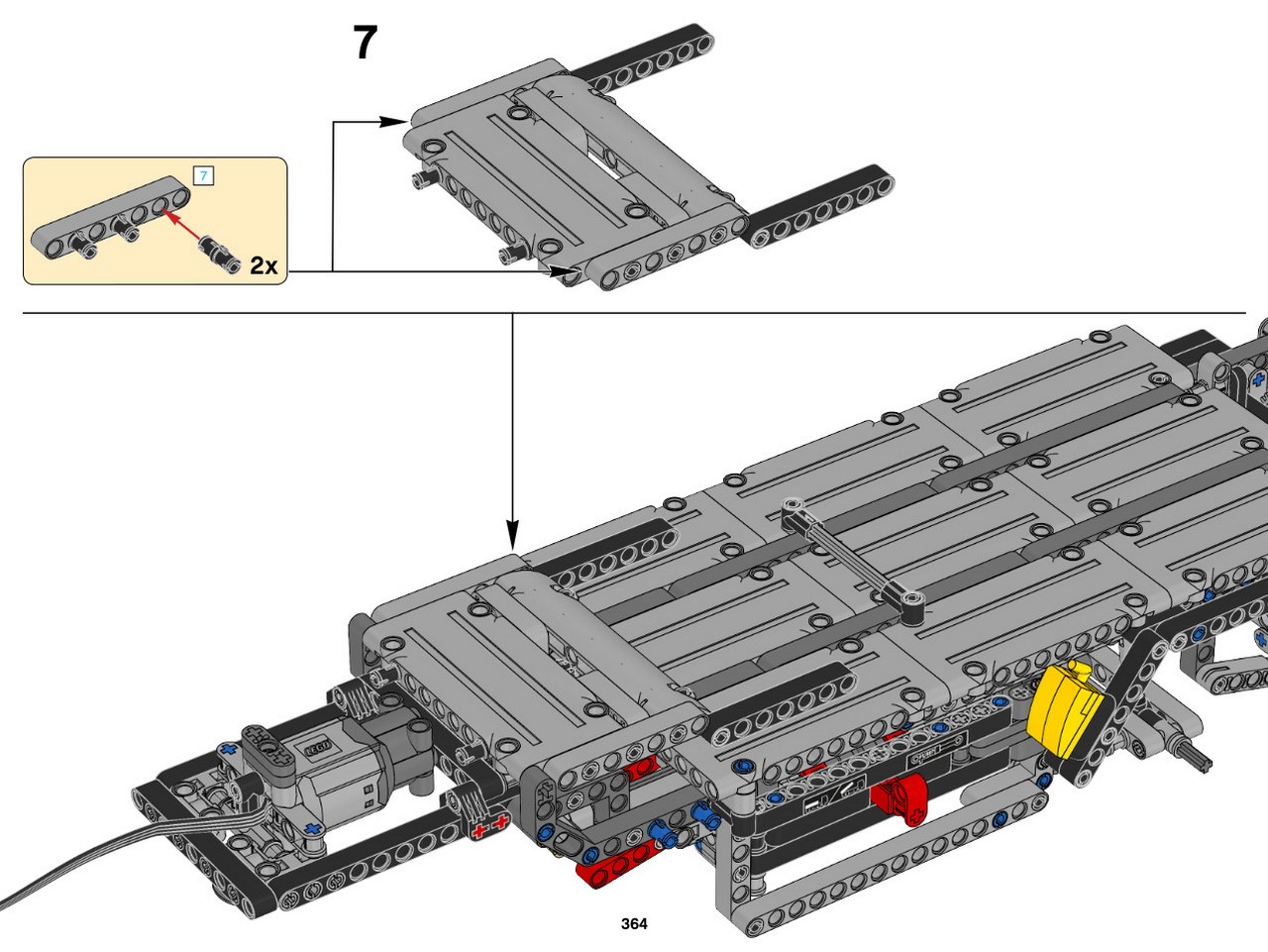 7

7

2x

364