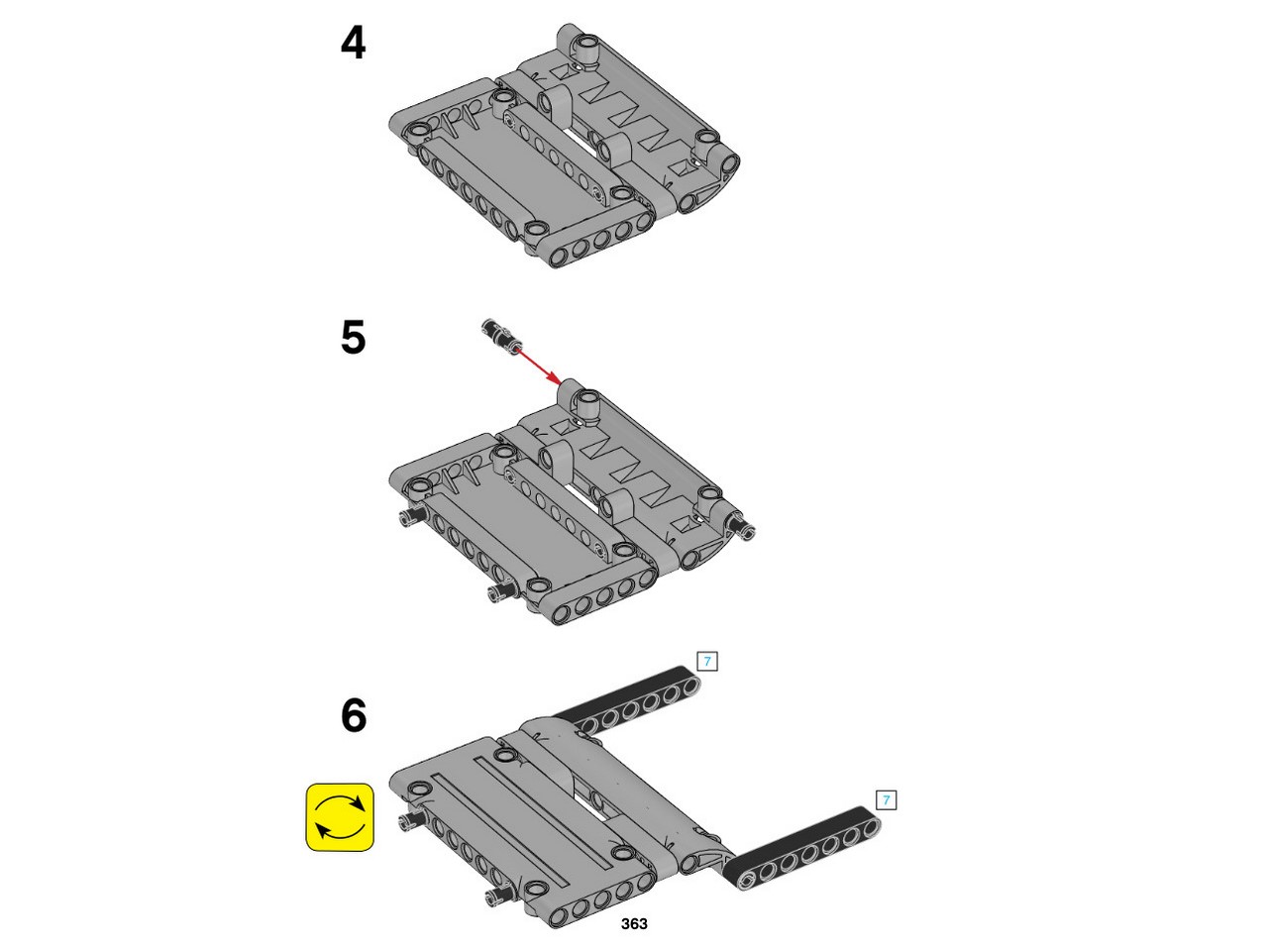 4

5

6

7

7

363