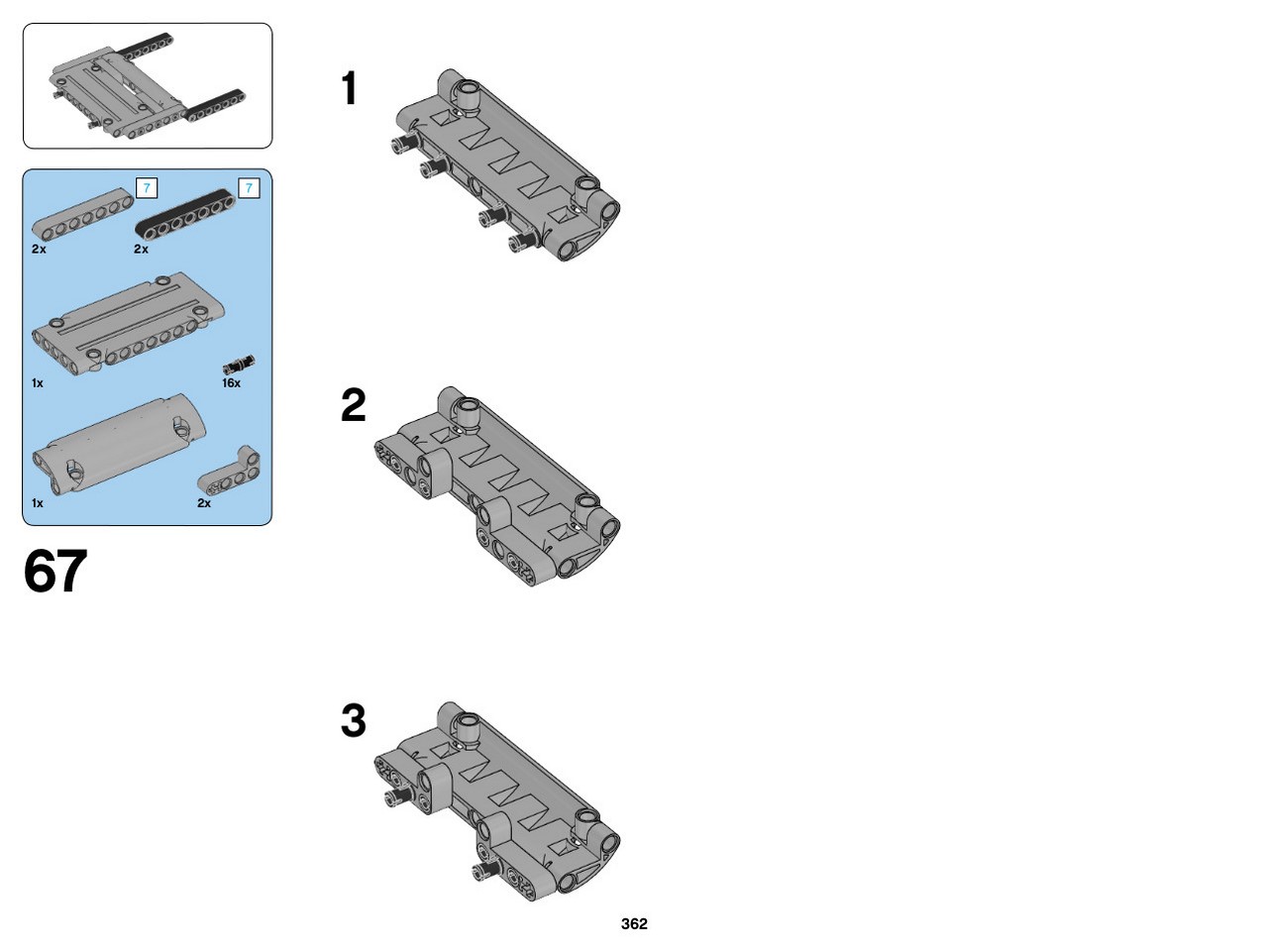 7
7
2x
2x
1x
16x
1x
2x

67

1

2

3

362