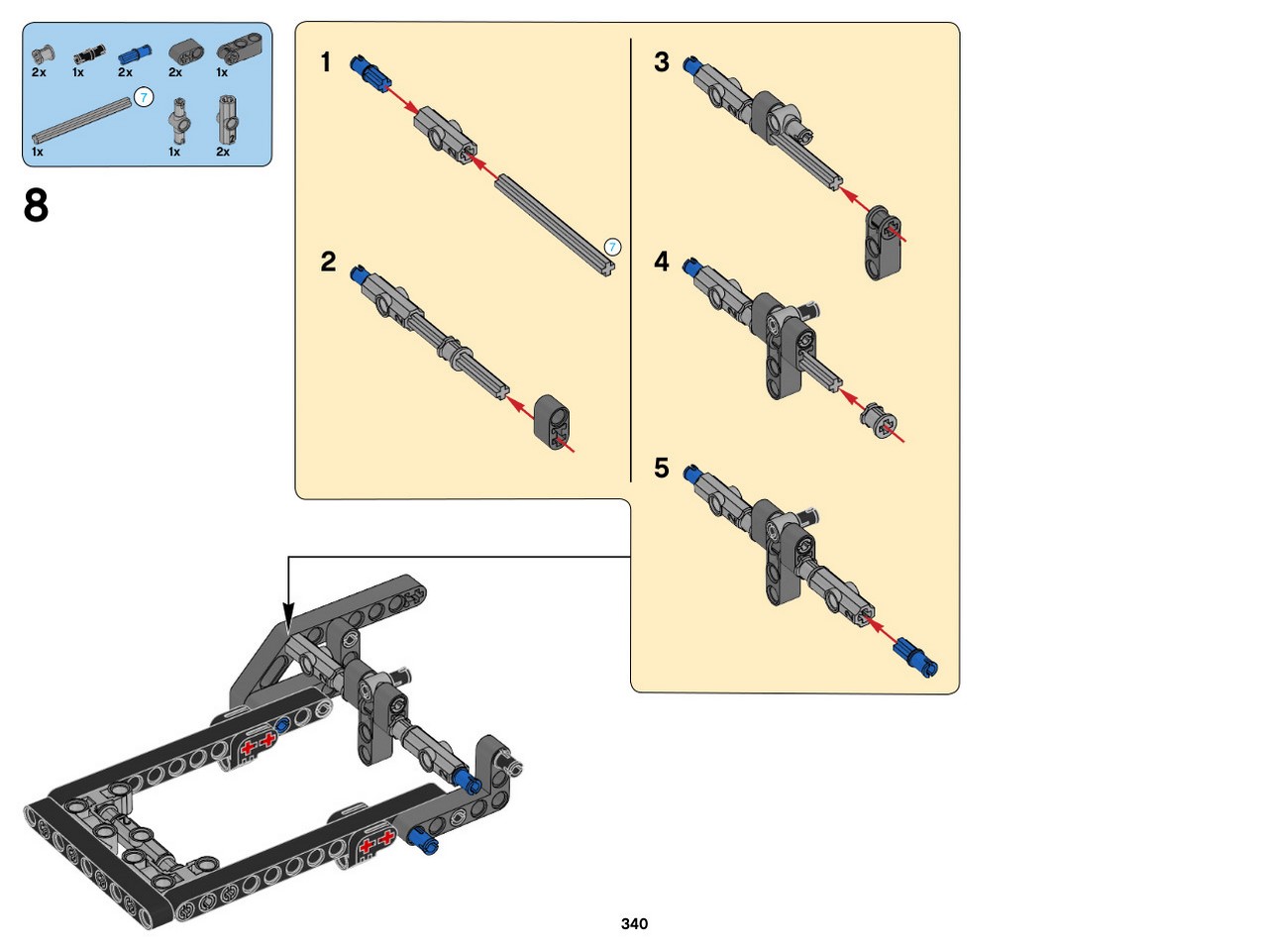 2x 1x 2x 2x 1x
7
1x 1x 2x

8

1

7

2

3

4

5

340