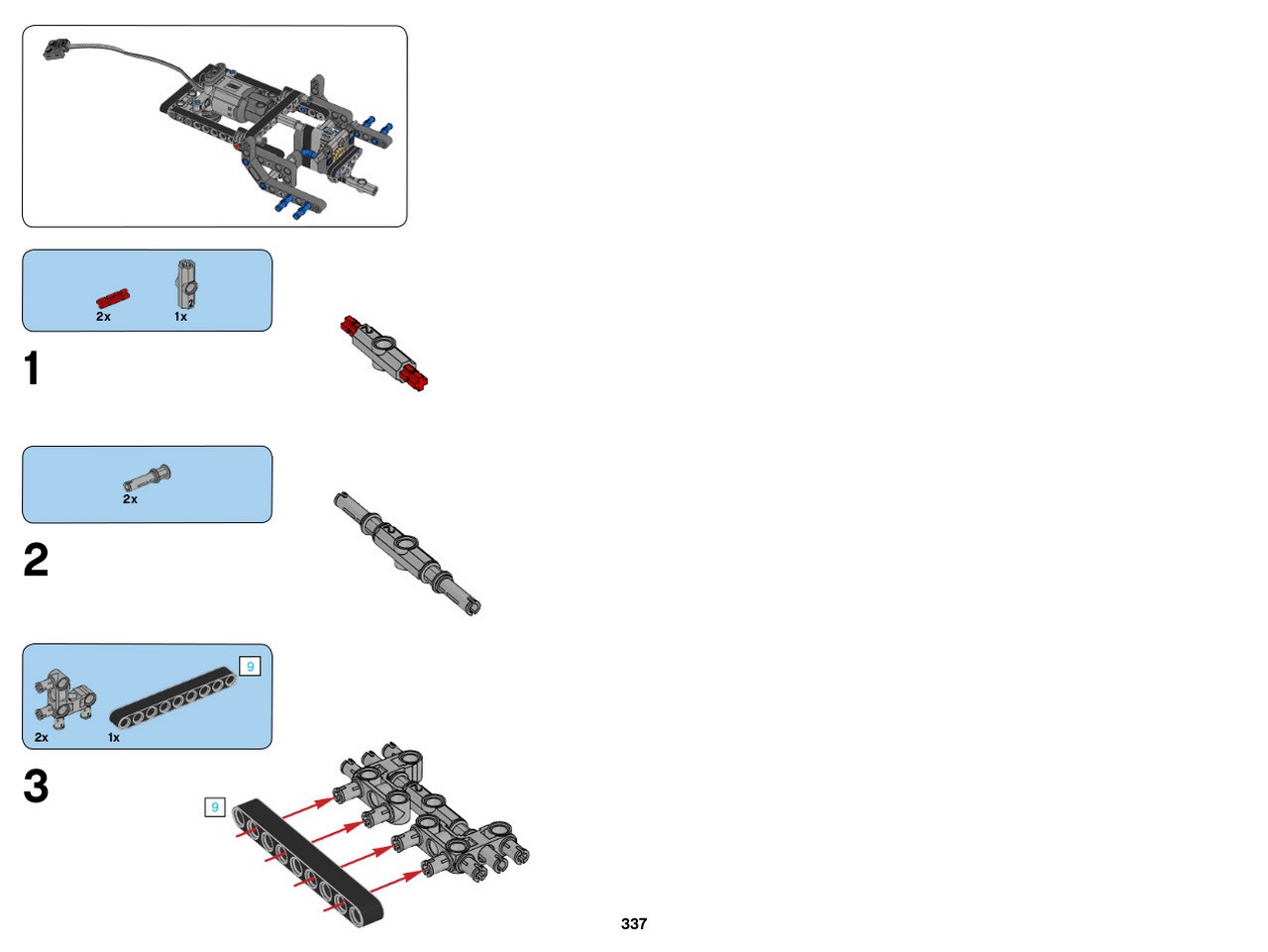 2x 1x

1

2x

2

9

2x 1x

3

9

337