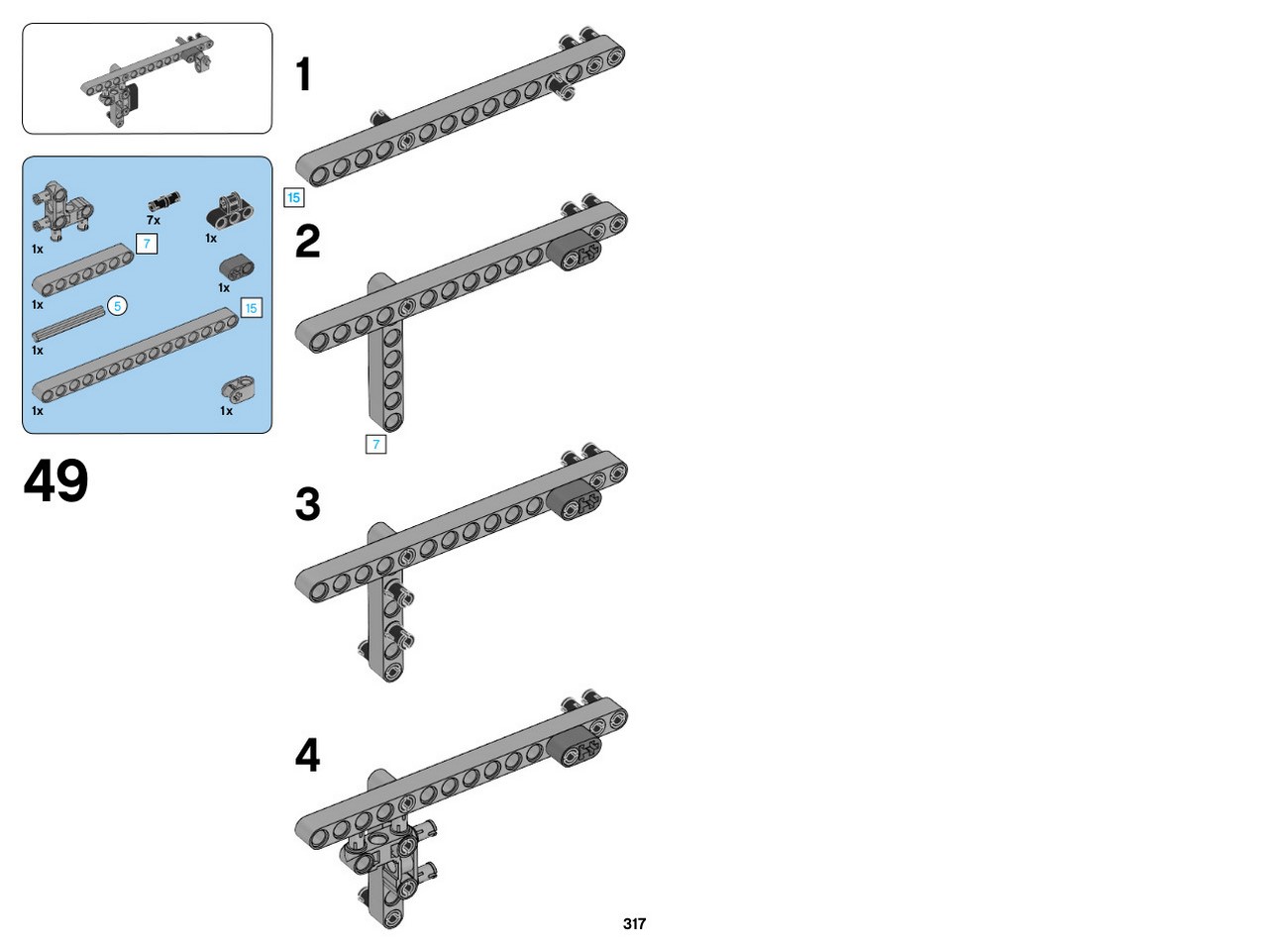 1x
7x
1x
7
1x
1x
5
15
1x
1x
1x

49

1

15

2

7

3

4

317