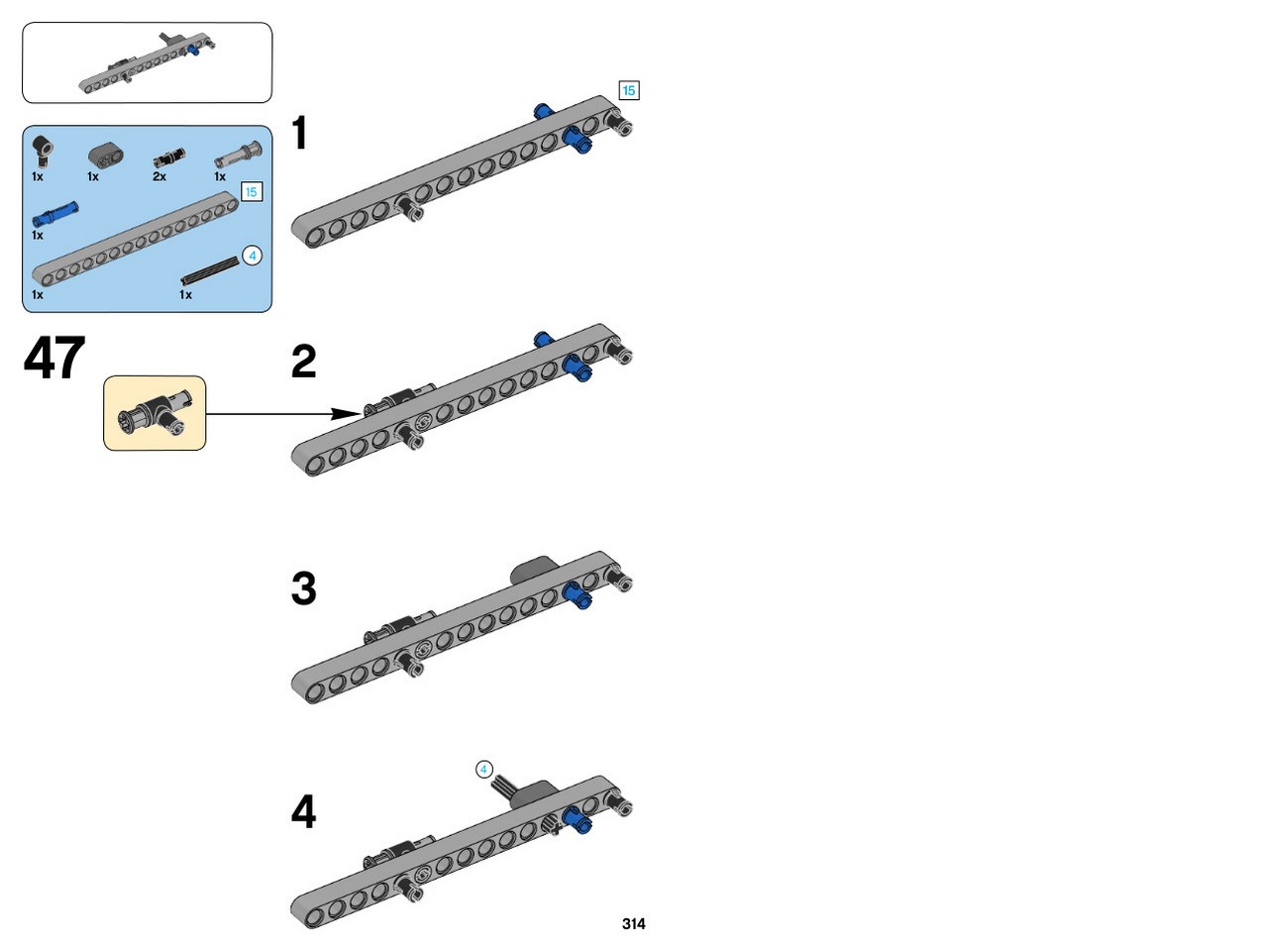 1x 1x 2x 1x
15
1x
4
1x 1x

47

1
15

2

3

4
4

314