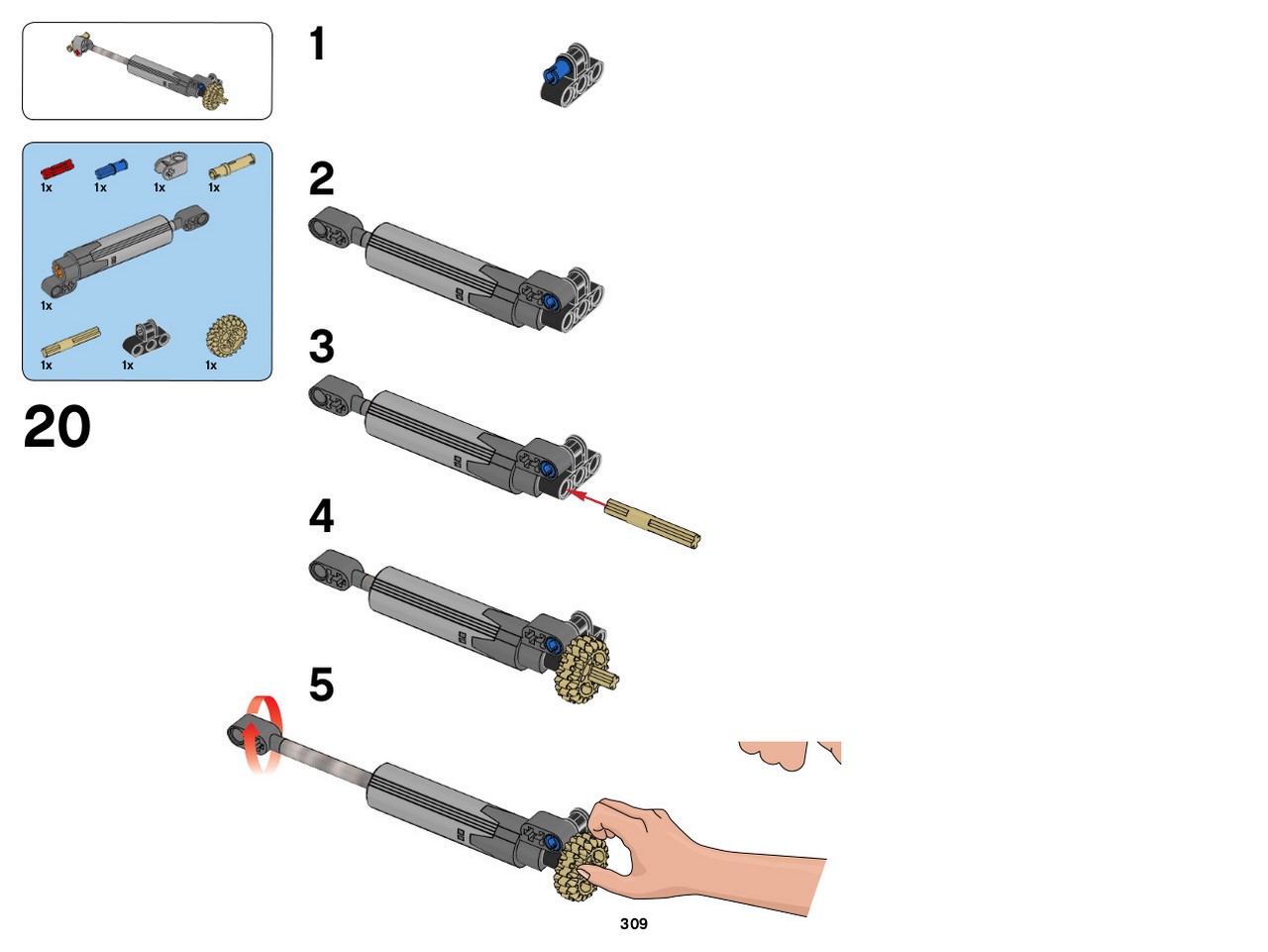 1x 1x 1x 1x

1x

1x 1x 1x

20

1

2

3

4

5

309