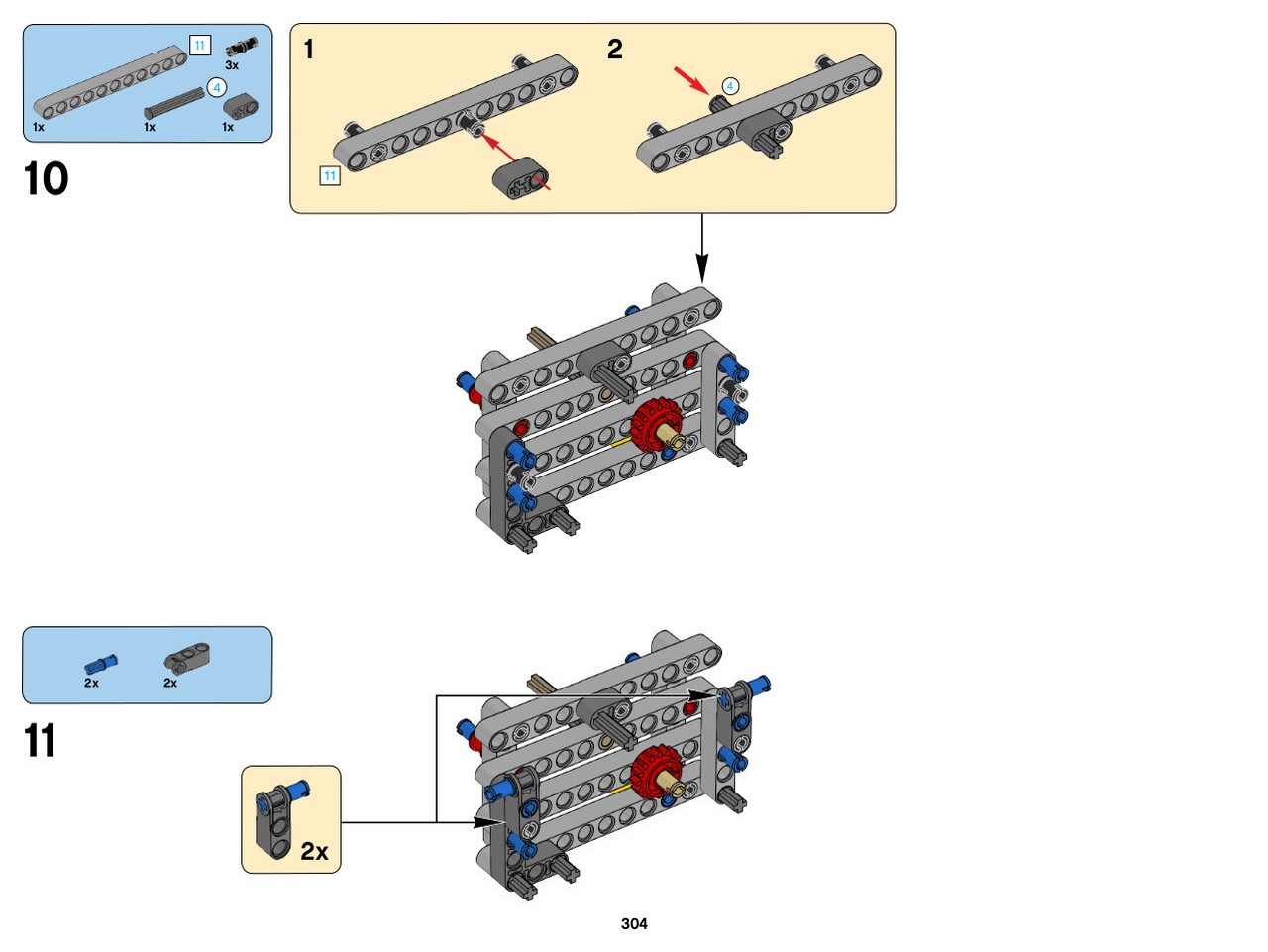 11
3x
4
1x
1x
1x

10

1
11

2
4

2x
2x

11

2x

304