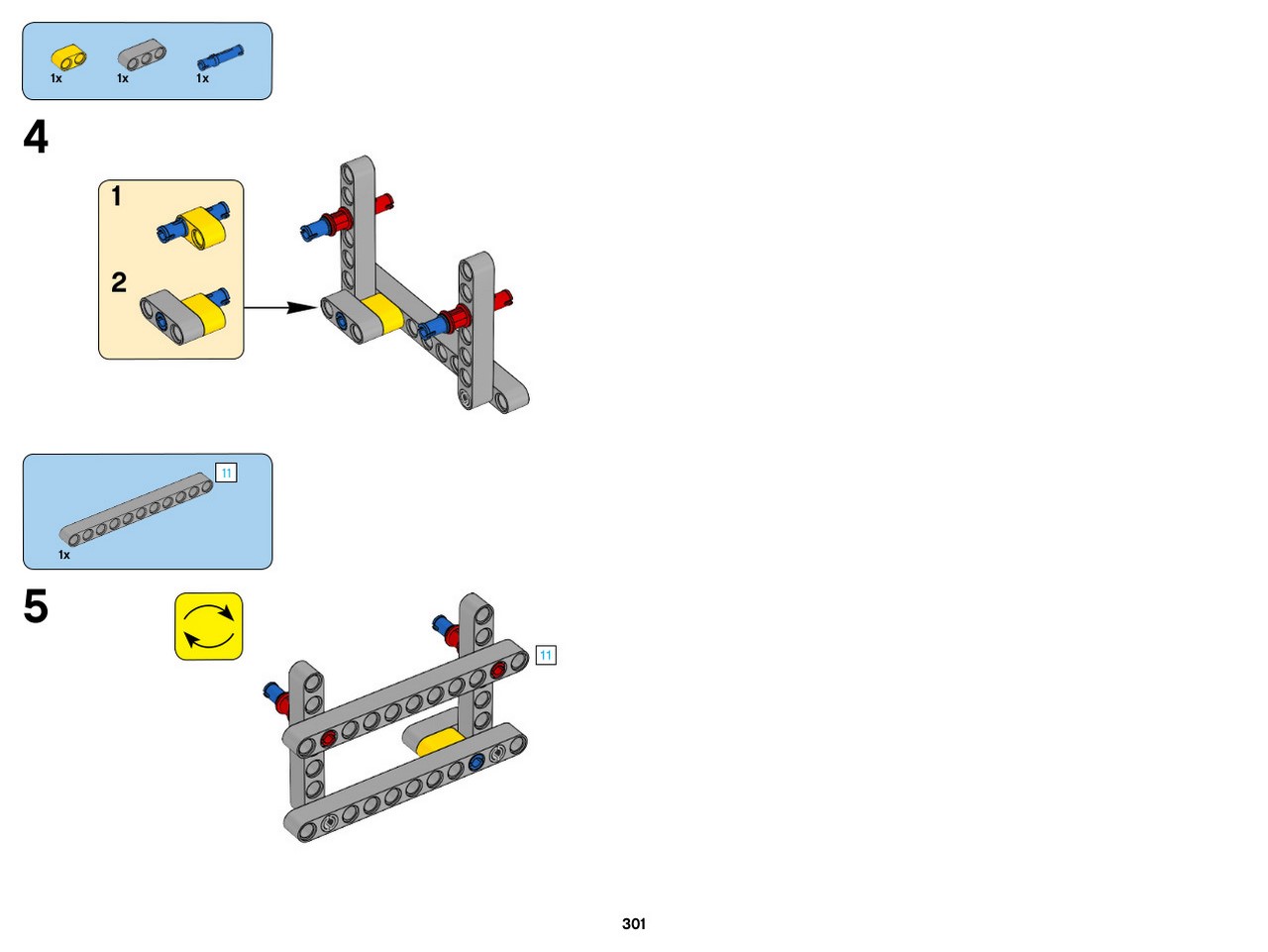 1x 1x 1x

4

1

2

11

1x

5

11

301