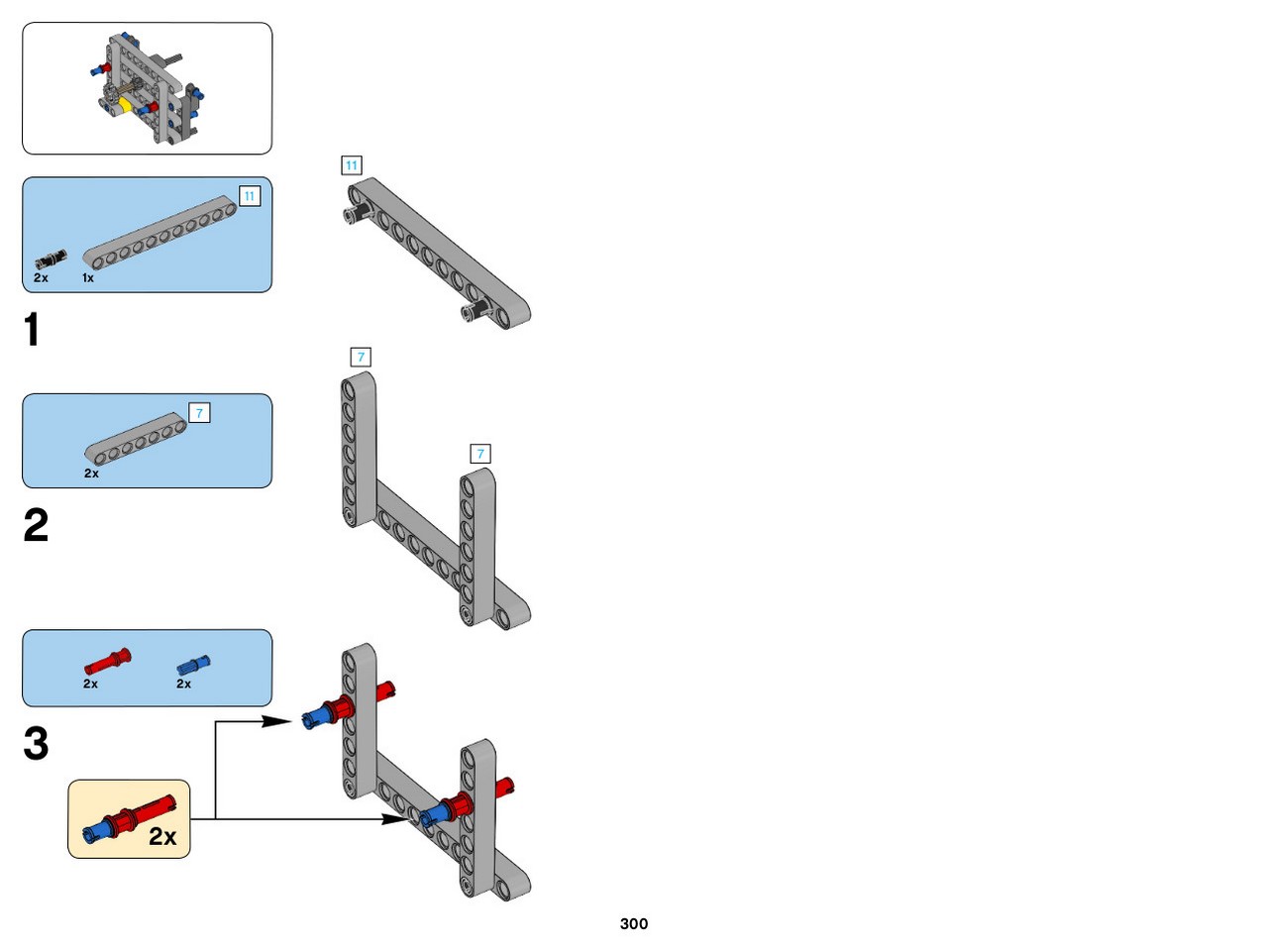 11

2x 1x

11

1

7

2x

7

7

2

2x 2x

3

2x

300