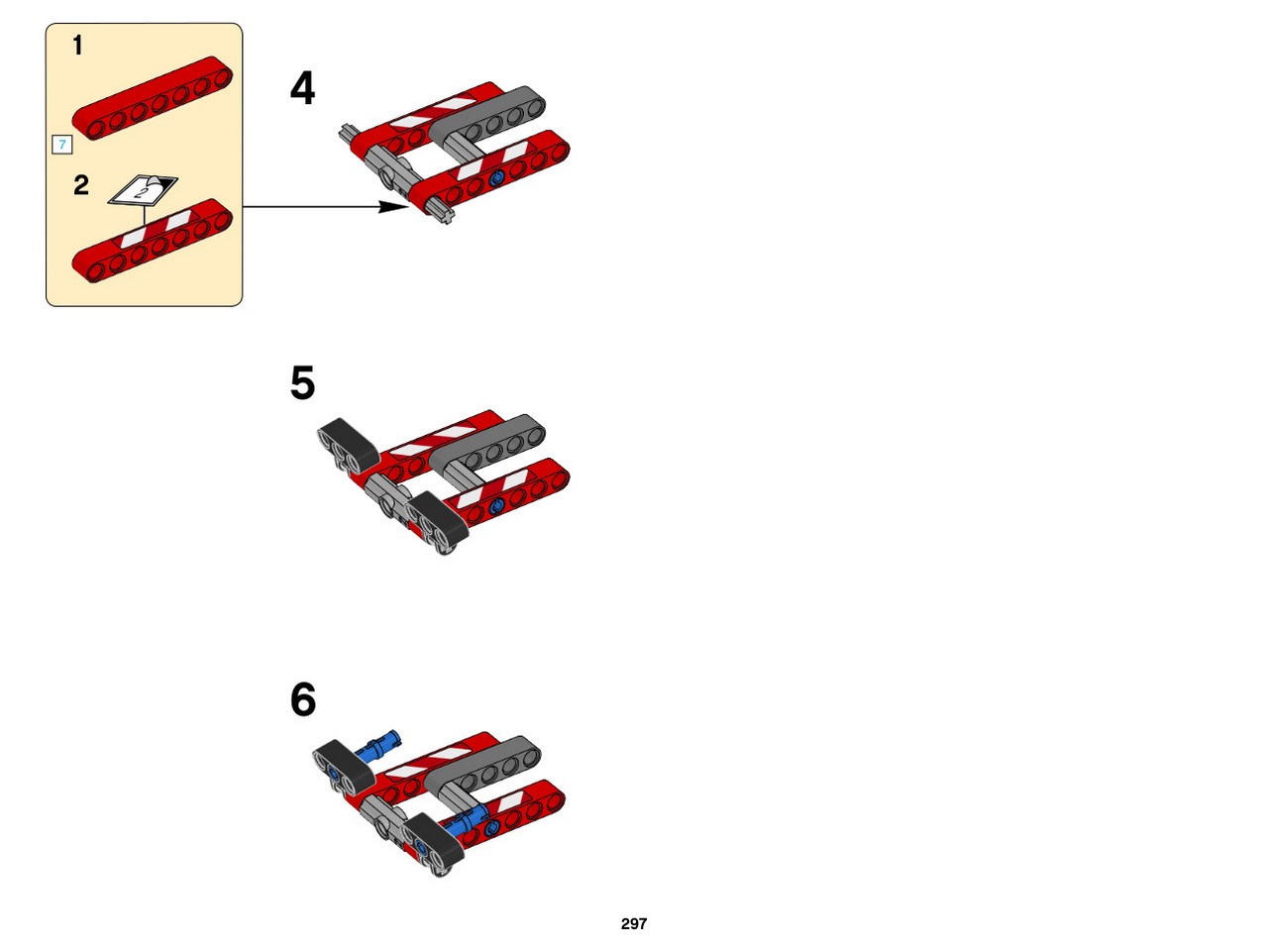 1

7

2

2

4

5

6

297