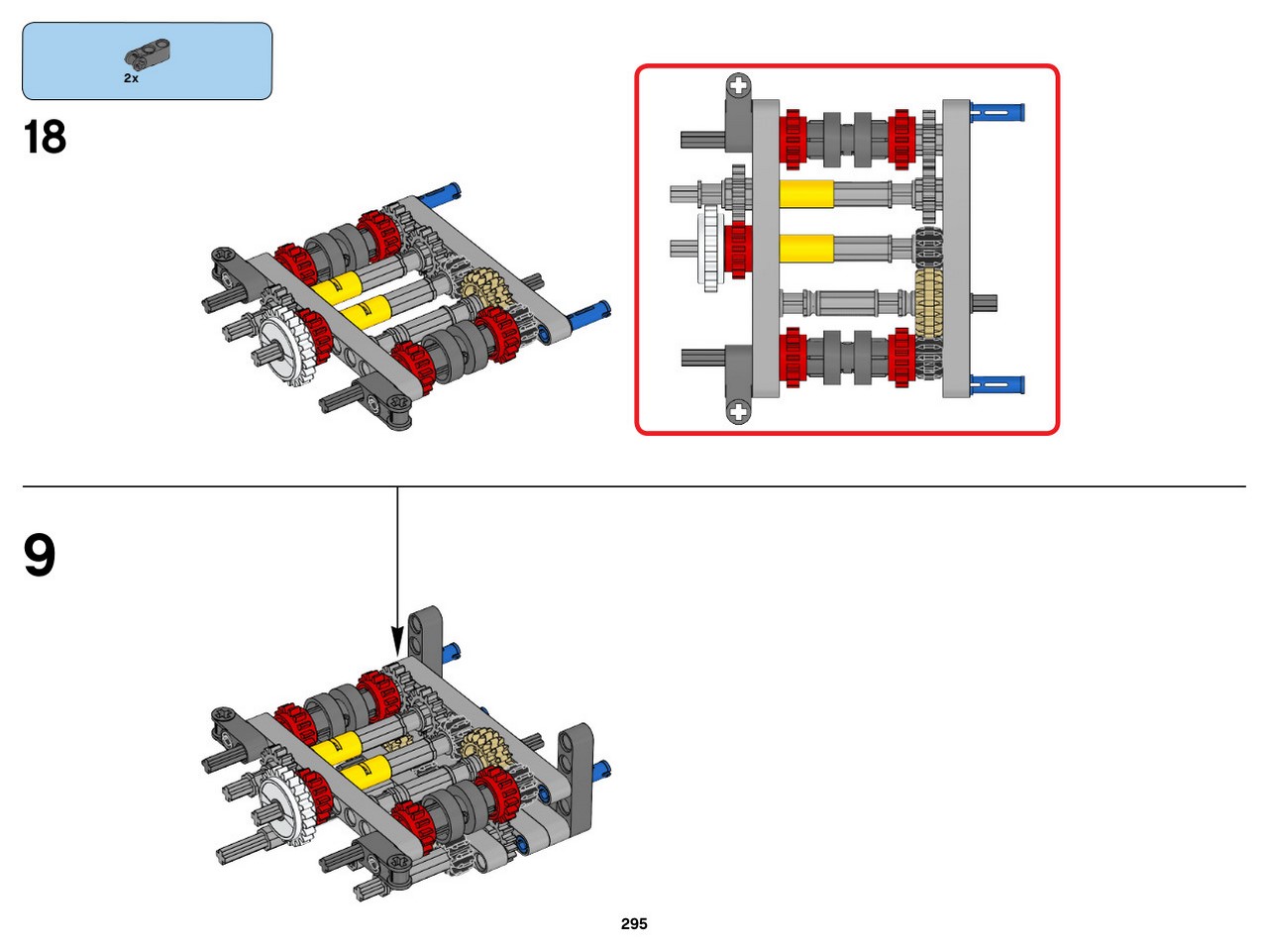 2x

18

9

295