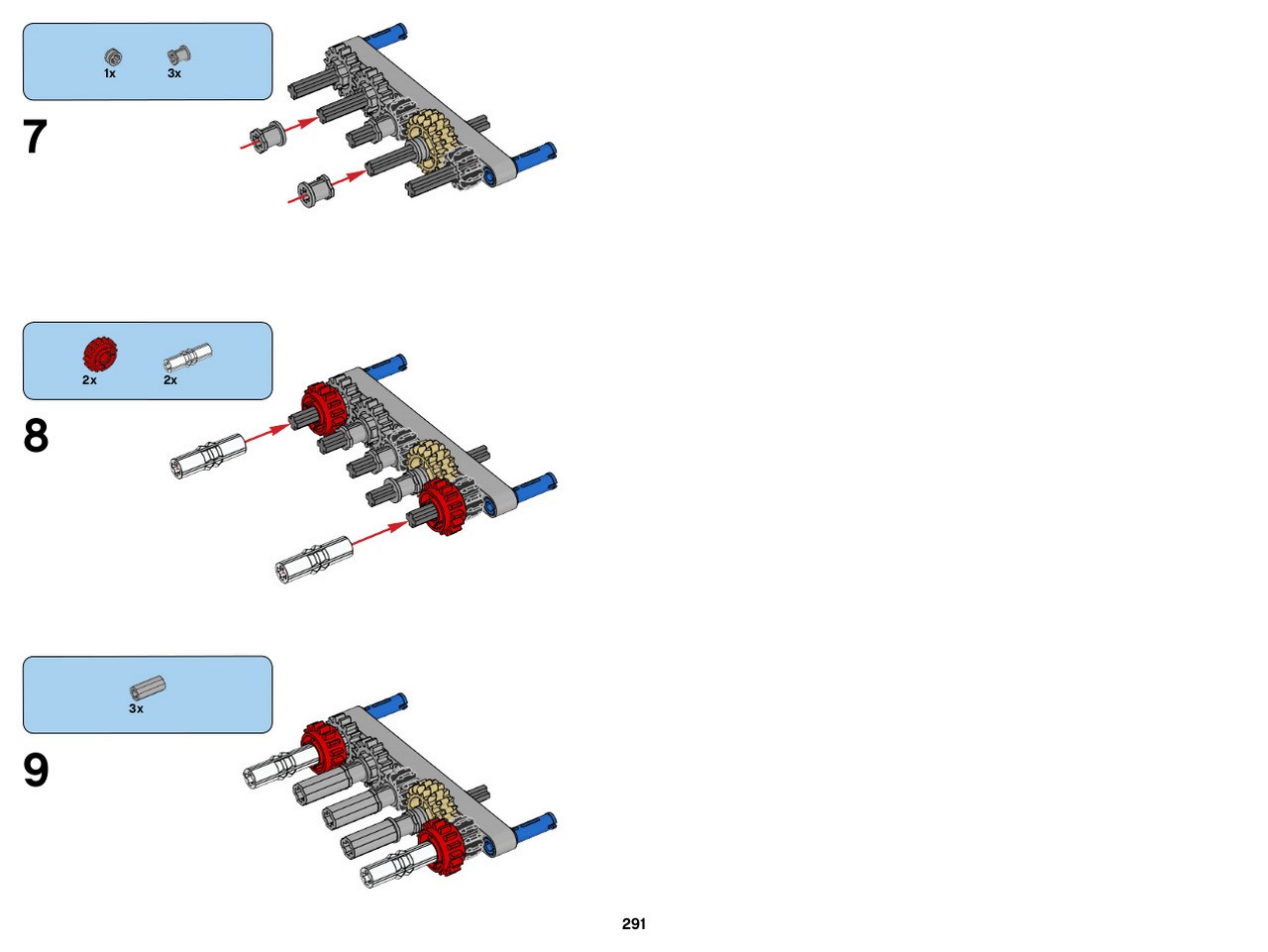 1x 3x

7

2x 2x

8

3x

9

291