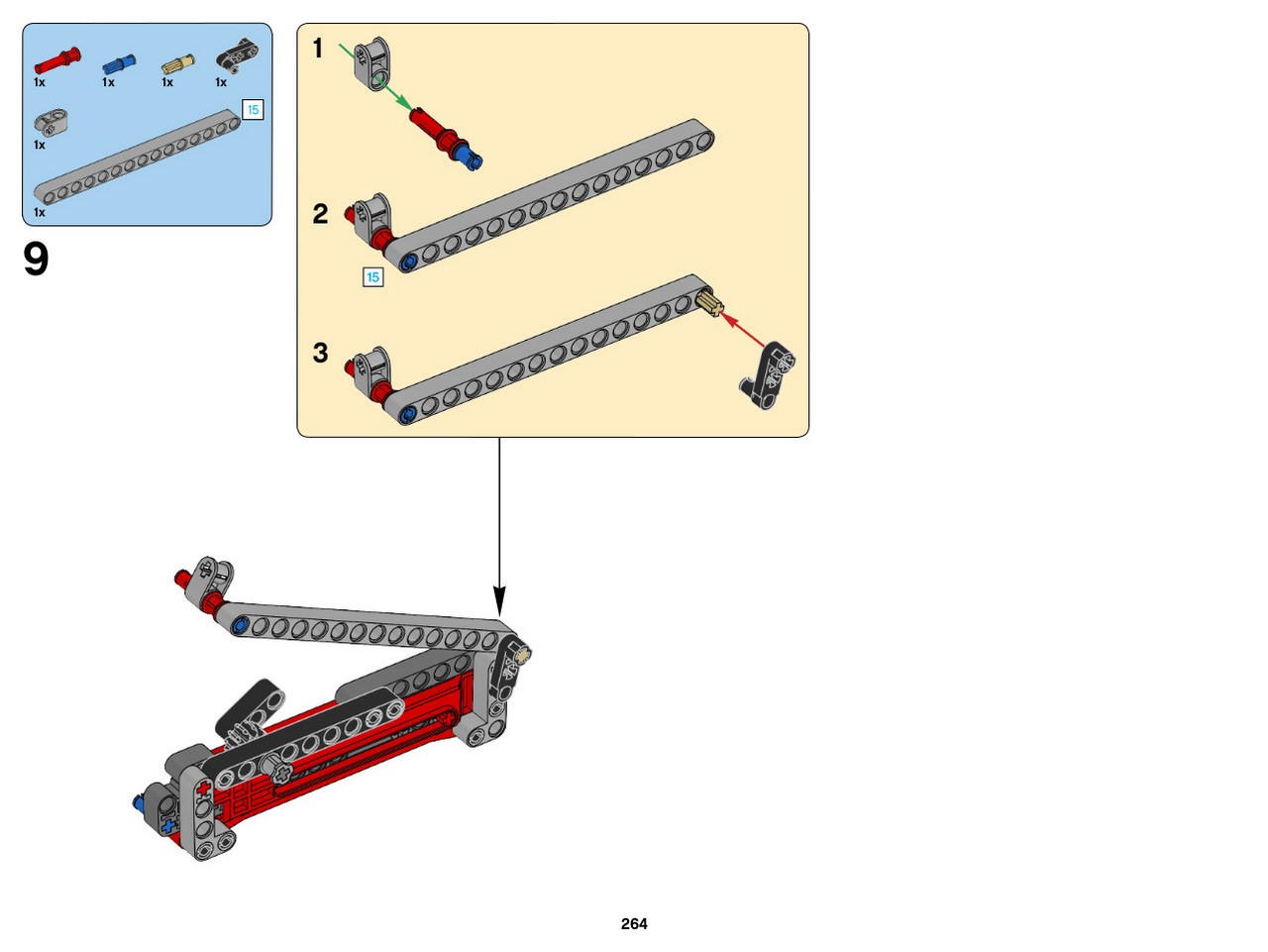 1x 1x 1x 1x

15

1x

1x

9

1

2

15

3

264