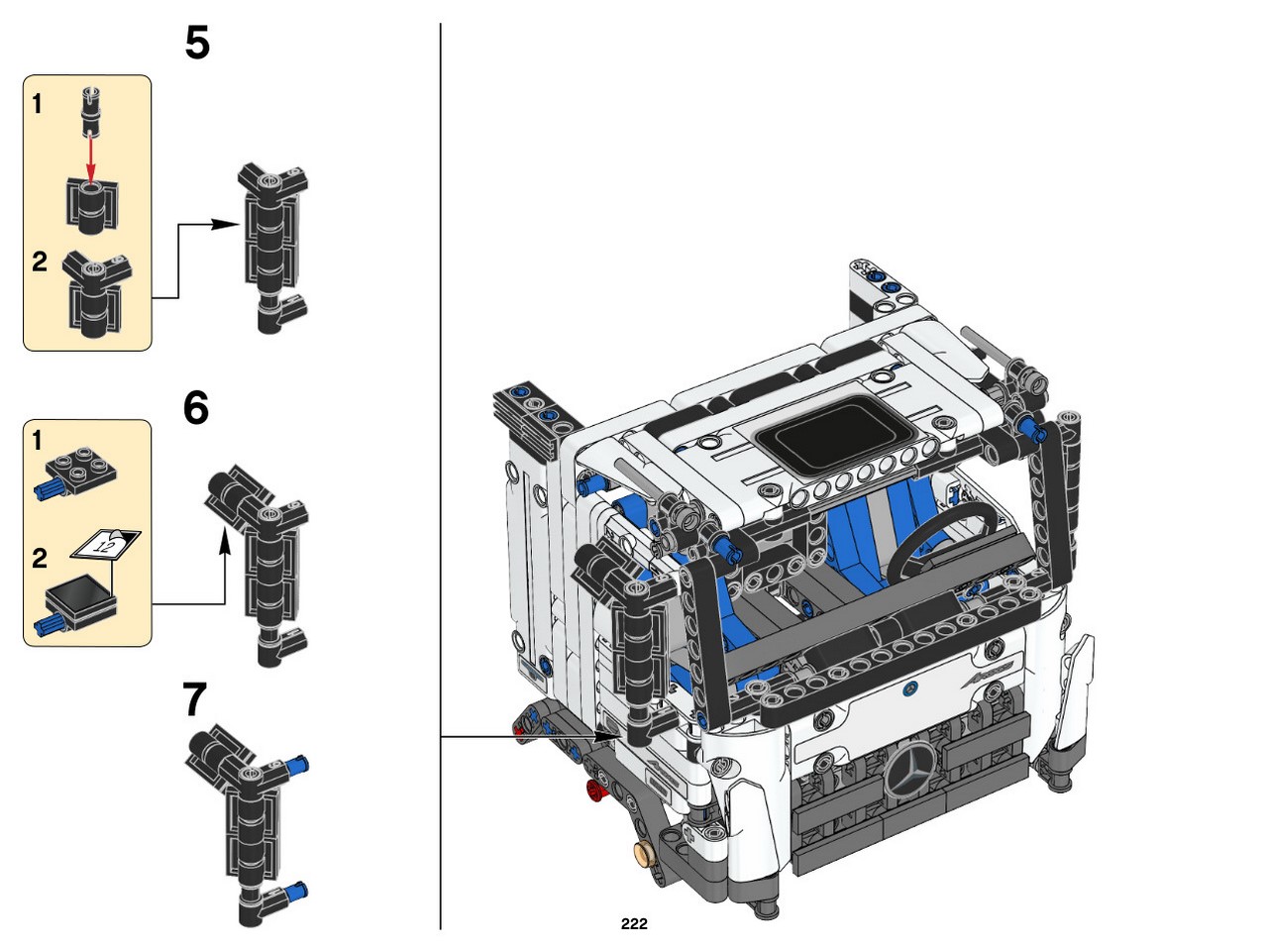 5

1

2

6

1

2

12

7

222